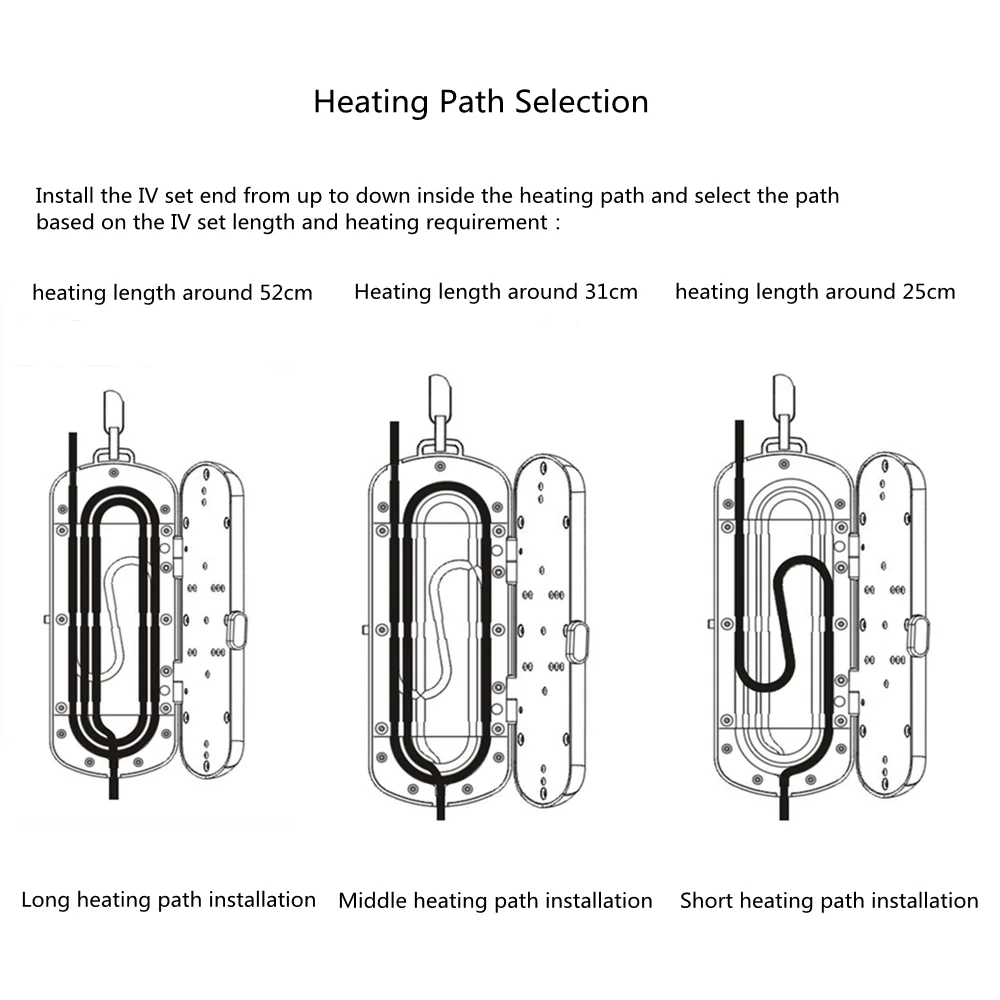 Heating Path Selection

Install the IV set end from up to down inside the heating path and select the path based on the IV set length and heating requirement :

heating length around 52cm

Heating length around 31cm

heating length around 25cm

Long heating path installation

Middle heating path installation

Short heating path installation