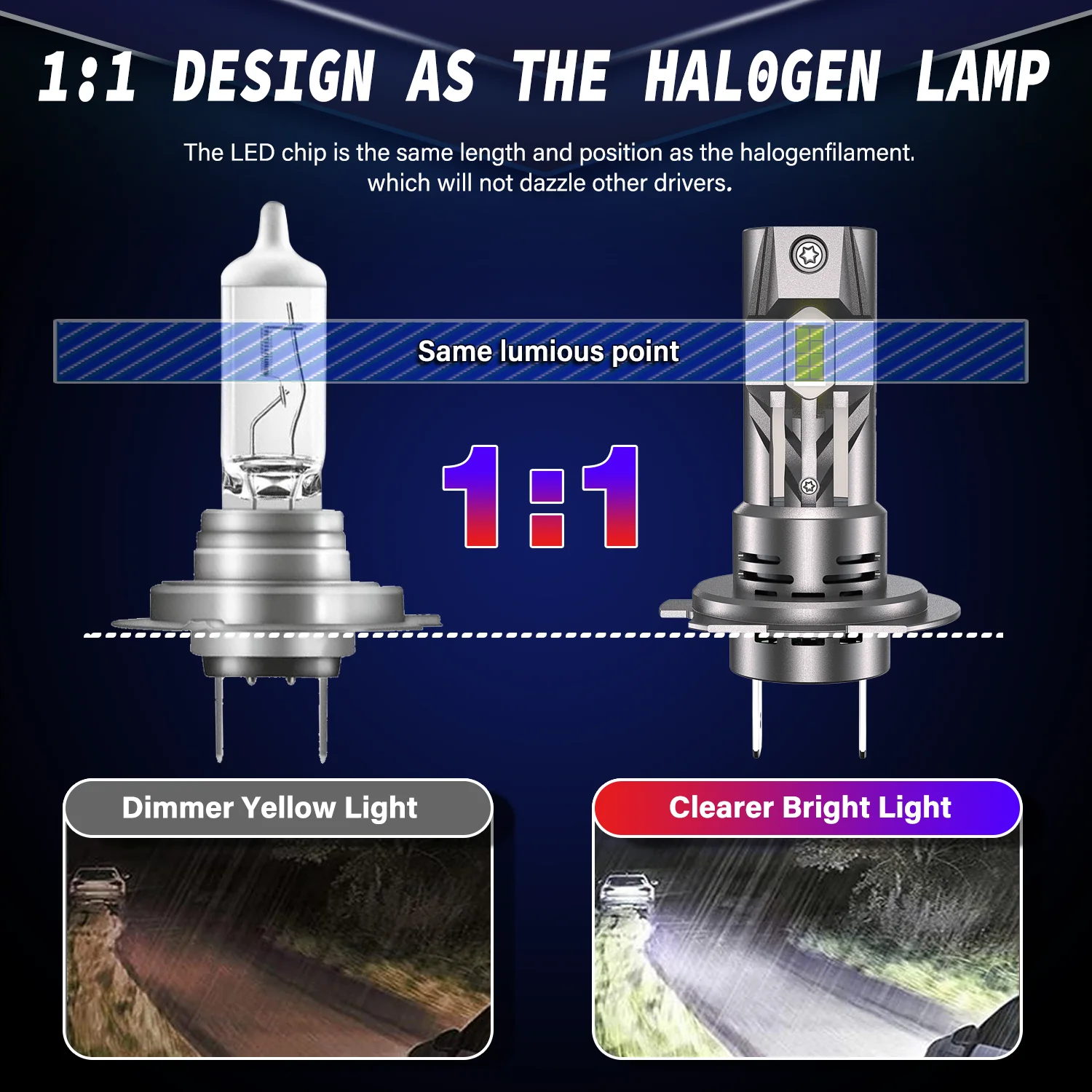 1:1 DESIGN AS THE HALOGEN LAMP

The LED chip is the same length and position as the halogenfilament. which will not dazzle other drivers.

Same lumious point

1:1

Dimmer Yellow Light

Clearer Bright Light