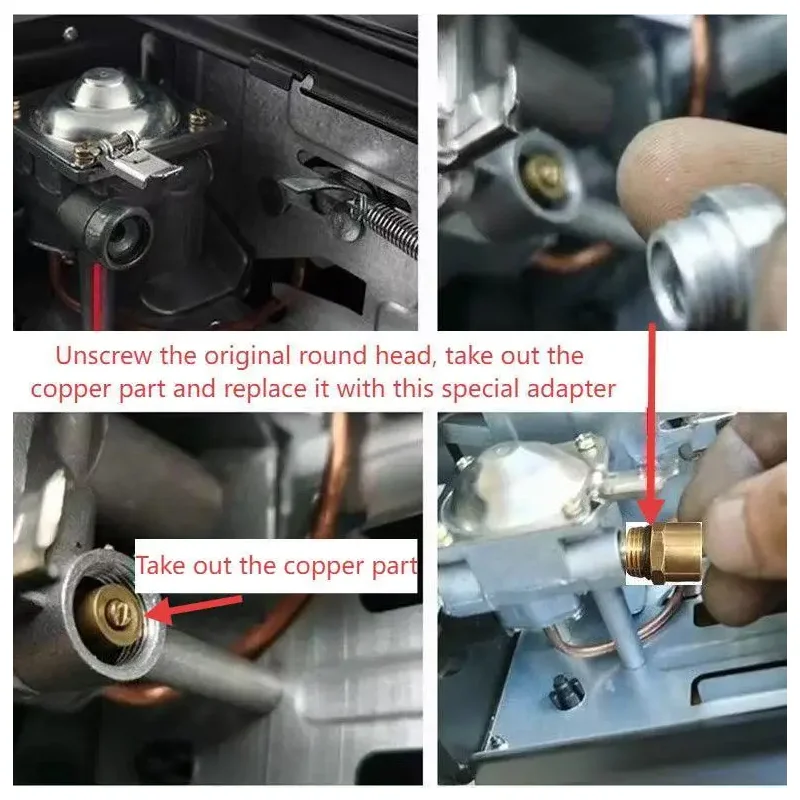 Unscrew the original round head, take out the copper part and replace it with this special adapter

Take out the copper part