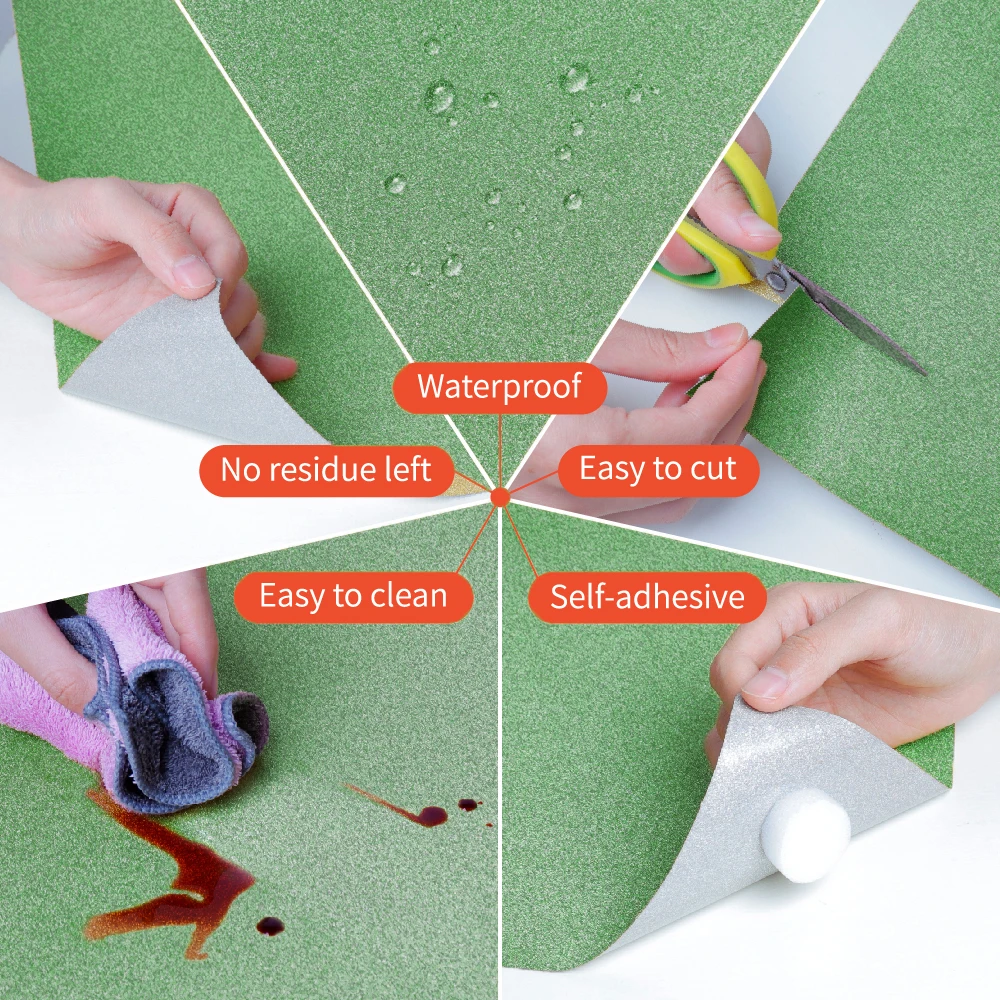 Waterproof

No residue left

Easy to cut

Easy to clean

Self-adhesive