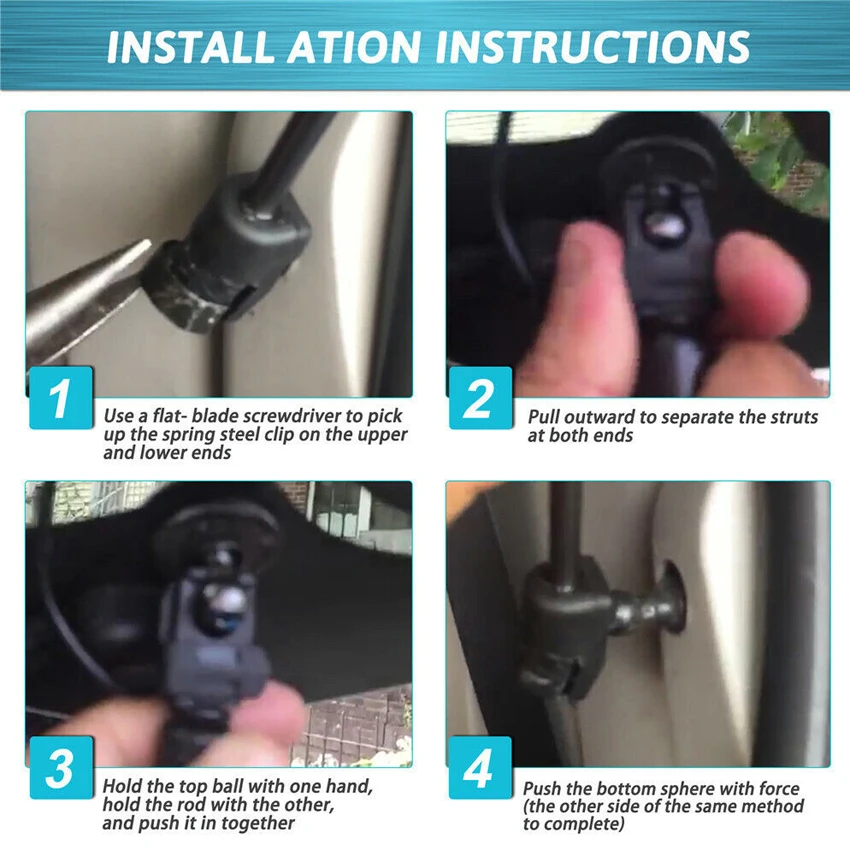 INSTALL ATION INSTRUCTIONS

1

Use a flat- blade screwdriver to pick up the spring steel clip on the upper and lower ends

2

Pull outward to separate the struts at both ends

3

Hold the top ball with one hand, hold the rod with the other, and push it in together

4

Push the bottom sphere with force (the other side of the same method to complete)