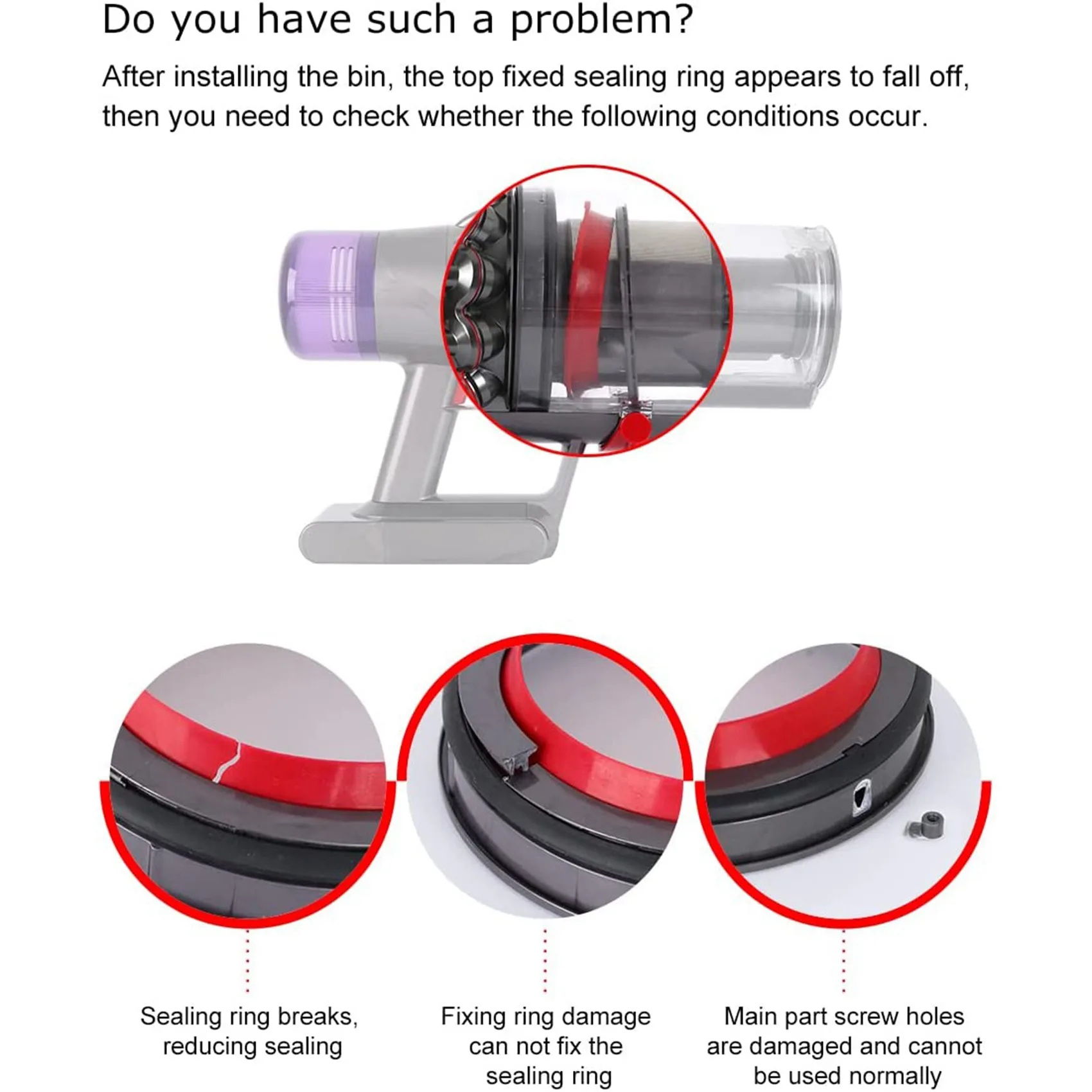 Do you have such a problem?

After installing the bin, the top fixed sealing ring appears to fall off, then you need to check whether the following conditions occur.

Sealing ring breaks, reducing sealing

Fixing ring damage can not fix the sealing ring

Main part screw holes are damaged and cannot be used normally