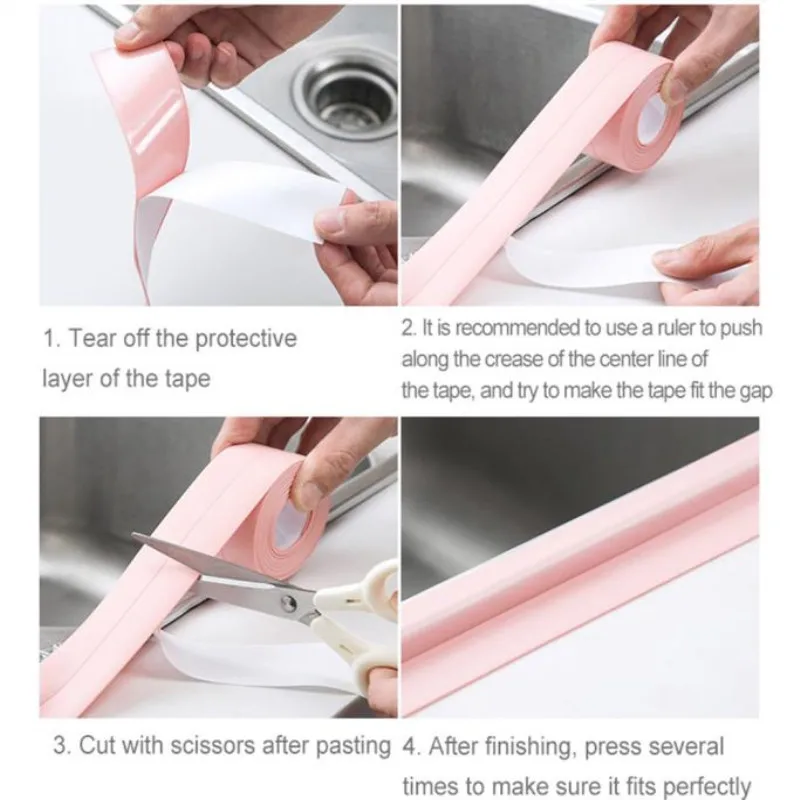 1. Tear off the protective layer of the tape

2. It is recommended to use a ruler to push along the crease of the center line of the tape, and try to make the tape fit the gap

3. Cut with scissors after pasting

4. After finishing, press several times to make sure it fits perfectly