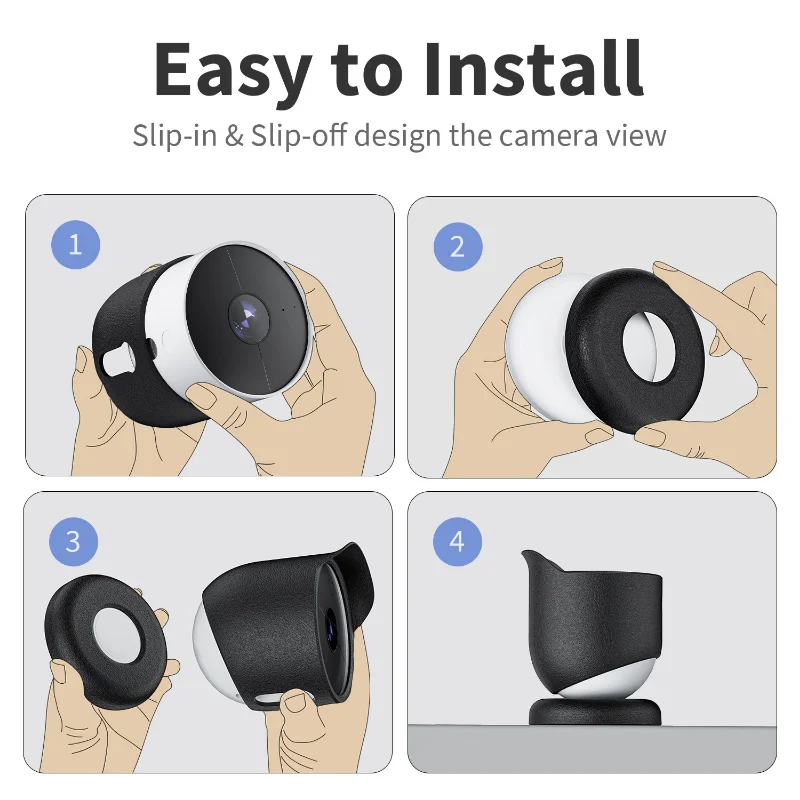 Easy to Install

Slip-in & Slip-off design the camera view

1

2

3

4