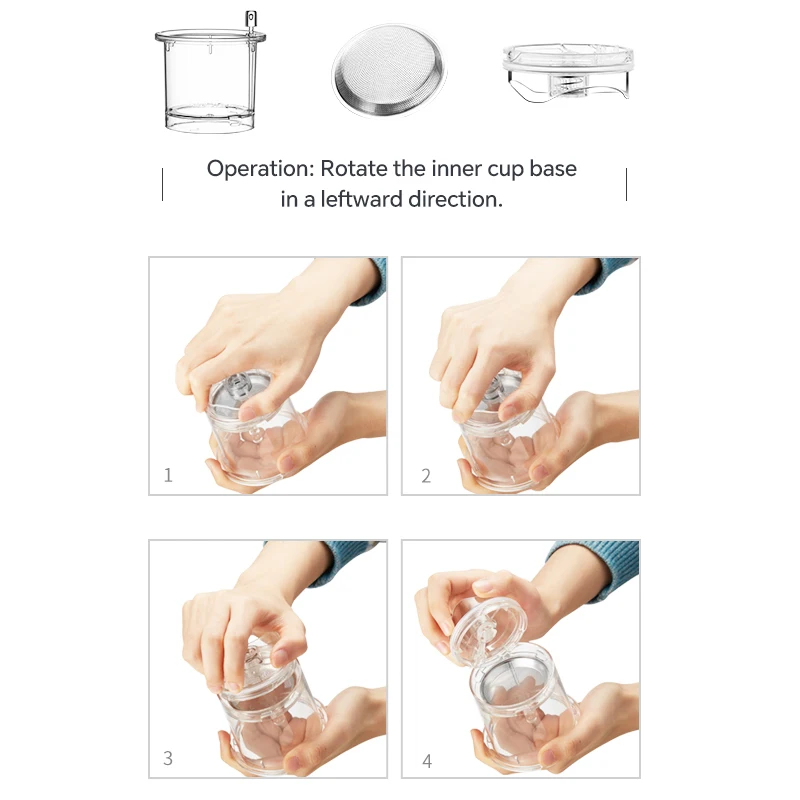 Operation: Rotate the inner cup base in a leftward direction.

1

2

3

4