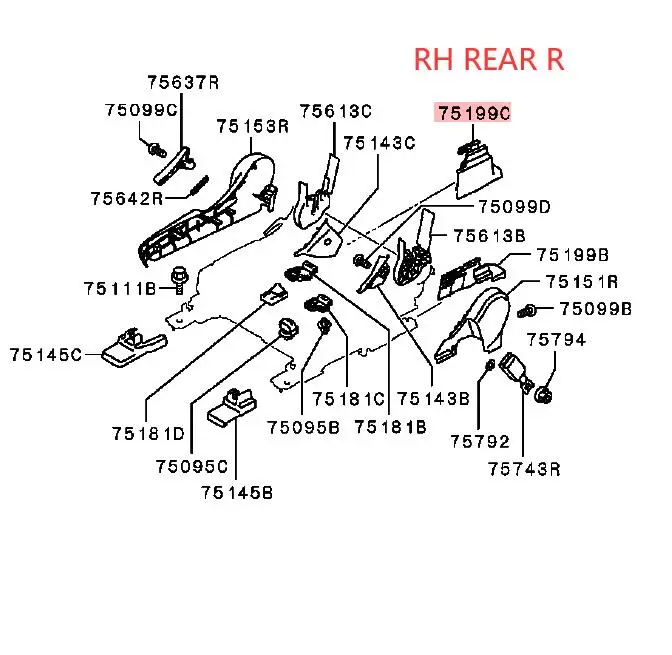 RH REAR R

75637R
75099C
75153R
75613C
75199C
75143C
75642R
75099D
75613B
75199B
75111B
75151R
75099B
75145C
75794
75181C
75143B
75181D
75095B
75181B
75792
75095C
75743R
75145B