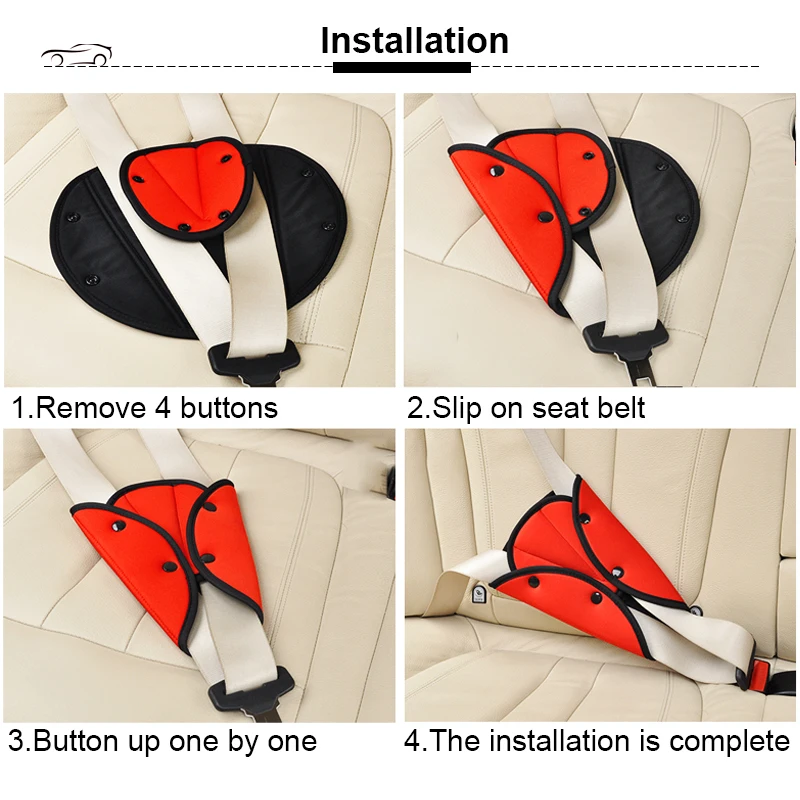 Installation

1.Remove 4 buttons

2.Slip on seat belt

3.Button up one by one

4.The installation is complete