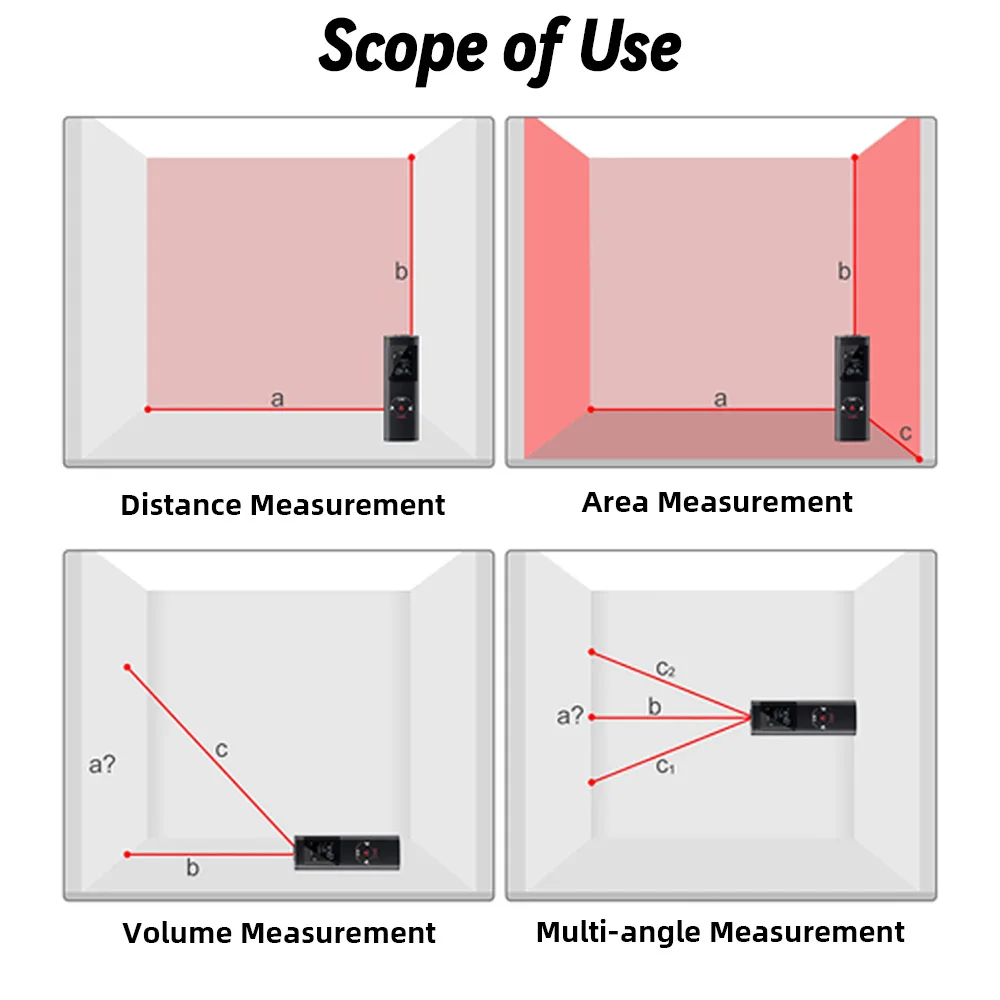 Scope of Use

b

a

Distance Measurement

b

a

c

Area Measurement

a?

c

b

Volume Measurement

$c_2$

a?

b

$c_1$

Multi-angle Measurement