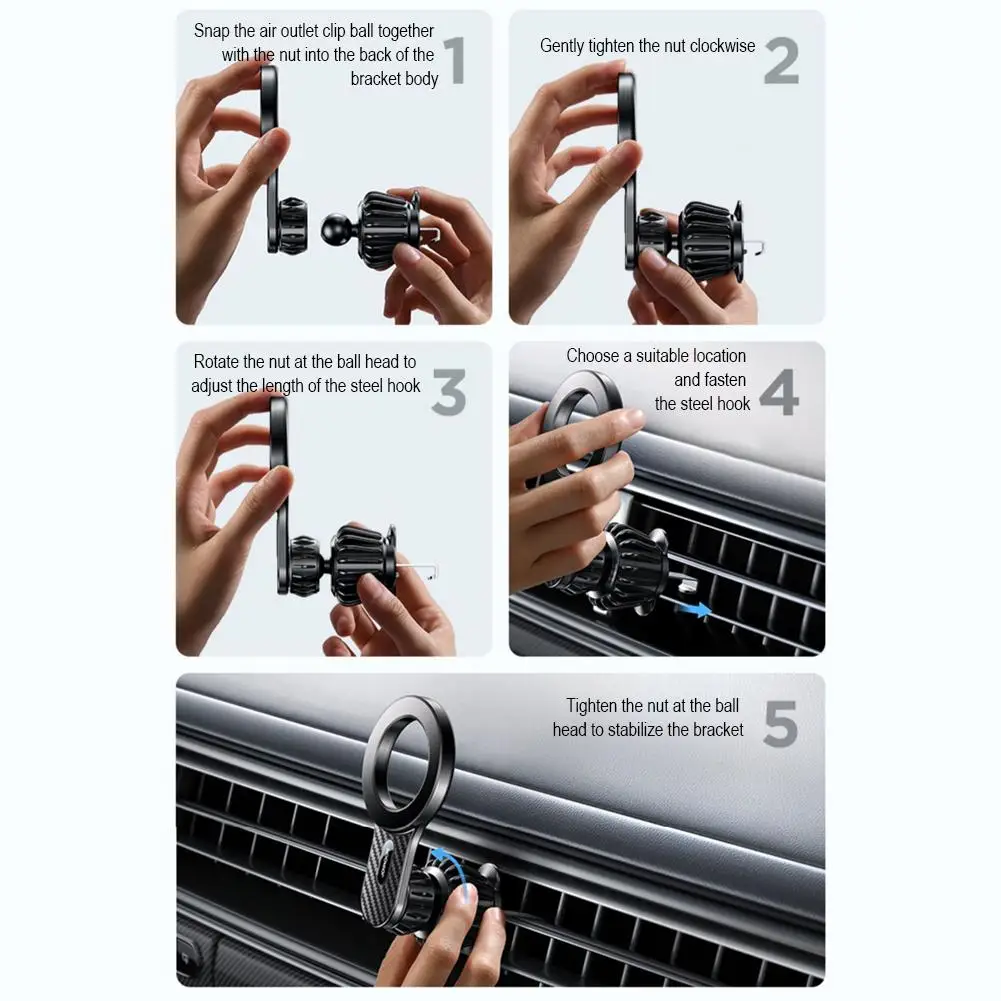 Snap the air outlet clip ball together with the nut into the back of the bracket body
1

Gently tighten the nut clockwise
2

Rotate the nut at the ball head to adjust the length of the steel hook
3

Choose a suitable location and fasten the steel hook
4

Tighten the nut at the ball head to stabilize the bracket
5