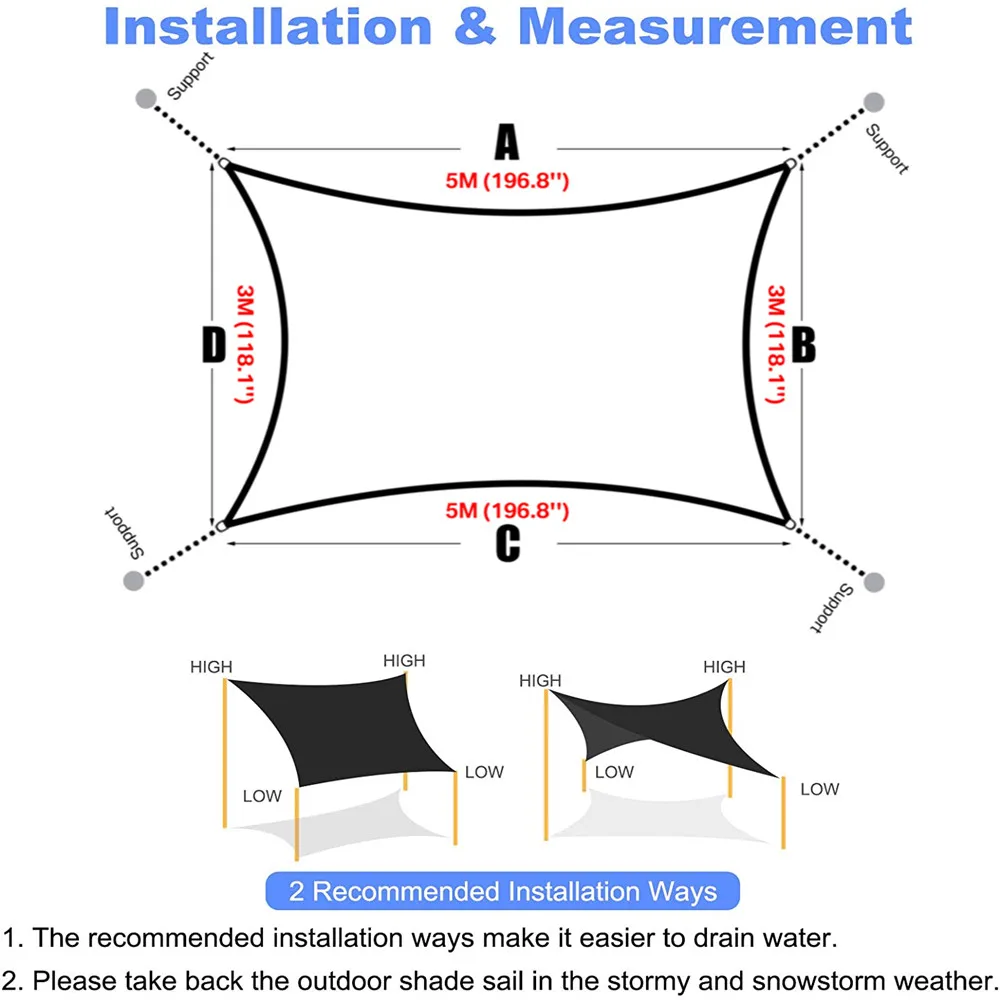 Installation & Measurement

Support

Support

A

5M (196.8'')

D

3M (118.1'')

3M (118.1'')

B

5M (196.8'')

C

Support

Support

HIGH
HIGH
LOW
LOW

HIGH
HIGH
LOW
LOW

2 Recommended Installation Ways

1. The recommended installation ways make it easier to drain water.

2. Please take back the outdoor shade sail in the stormy and snowstorm weather.