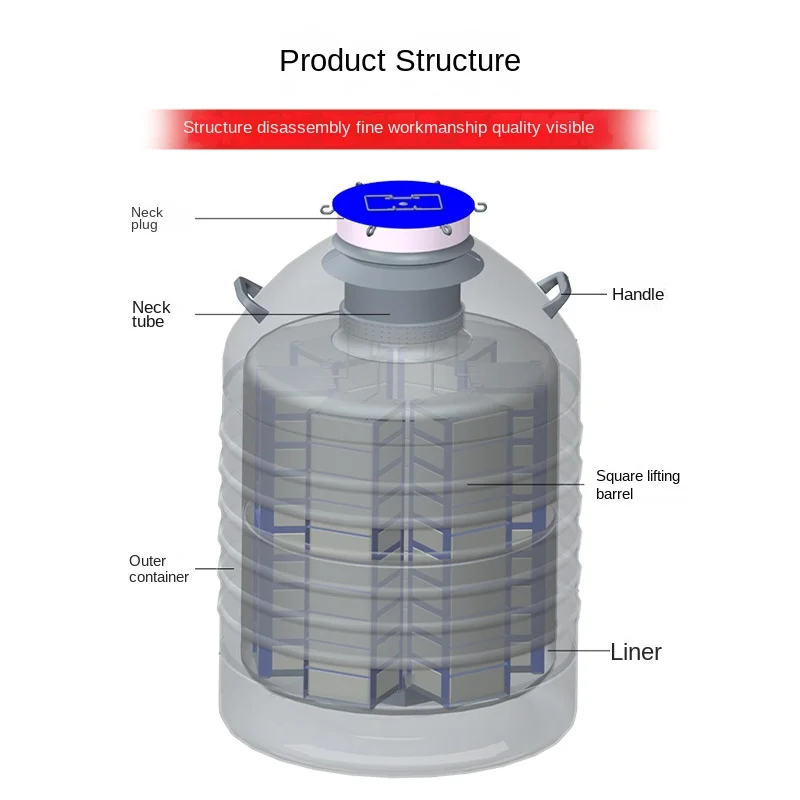 Product Structure

Structure disassembly fine workmanship quality visible

Neck plug

Neck tube

Handle

Square lifting barrel

Outer container

Liner