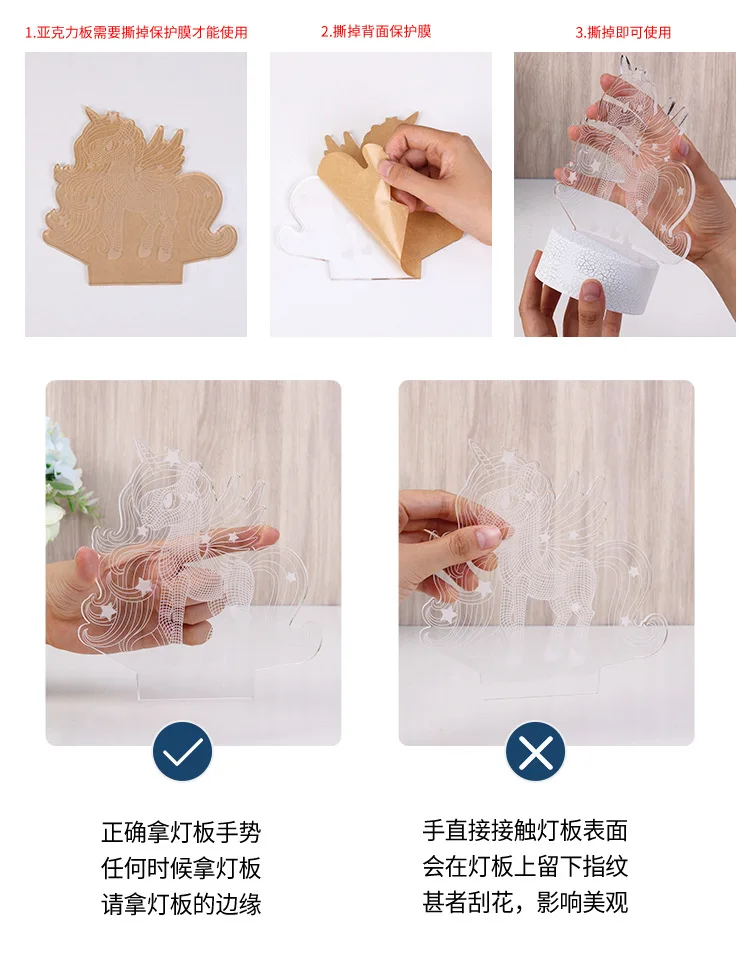 1.亚克力板需要撕掉保护膜才能使用

2.撕掉背面保护膜

3.撕掉即可使用

正确拿灯板手势
任何时候拿灯板
请拿灯板的边缘

手直接接触灯板表面
会在灯板上留下指纹
甚者刮花，影响美观