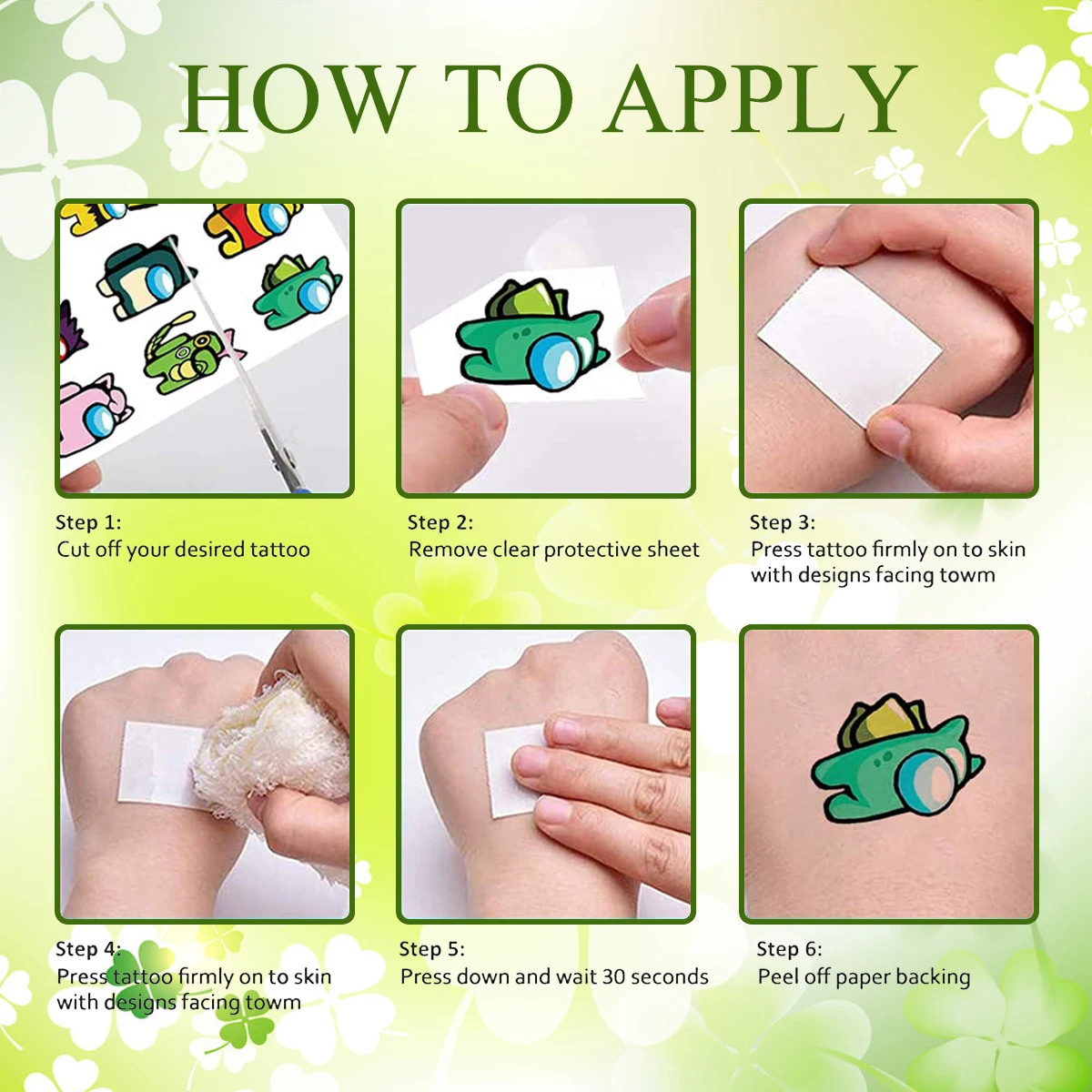 HOW TO APPLY

Step 1:
Cut off your desired tattoo

Step 2:
Remove clear protective sheet

Step 3:
Press tattoo firmly on to skin with designs facing towm

Step 4:
Press tattoo firmly on to skin with designs facing towm

Step 5:
Press down and wait 30 seconds

Step 6:
Peel off paper backing