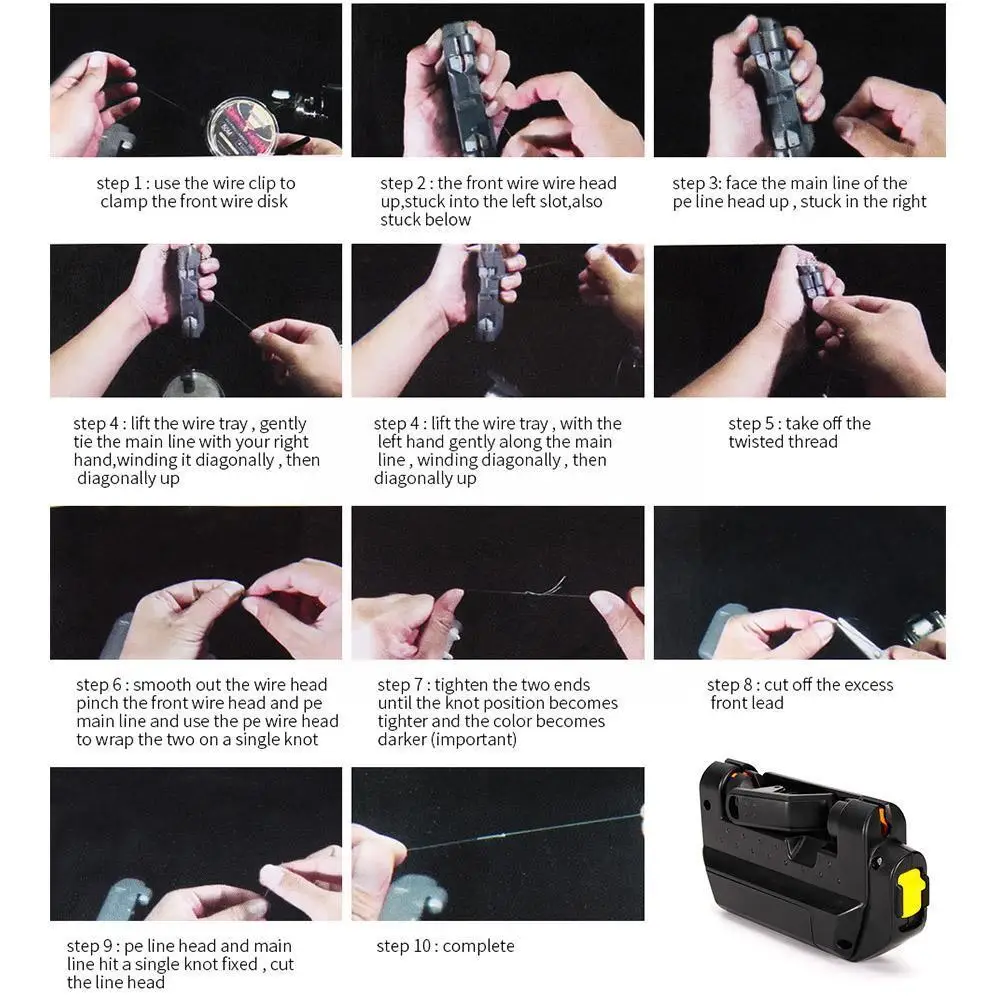 step 1 : use the wire clip to clamp the front wire disk

step 2 : the front wire wire head up,stuck into the left slot,also stuck below

step 3: face the main line of the pe line head up , stuck in the right

step 4 : lift the wire tray , gently tie the main line with your right hand,winding it diagonally , then diagonally up

step 4 : lift the wire tray , with the left hand gently along the main line , winding diagonally , then diagonally up

step 5 : take off the twisted thread

step 6 : smooth out the wire head pinch the front wire head and pe main line and use the pe wire head to wrap the two on a single knot

step 7 : tighten the two ends until the knot position becomes tighter and the color becomes darker (important)

step 8 : cut off the excess front lead

step 9 : pe line head and main line hit a single knot fixed , cut the line head

step 10 : complete