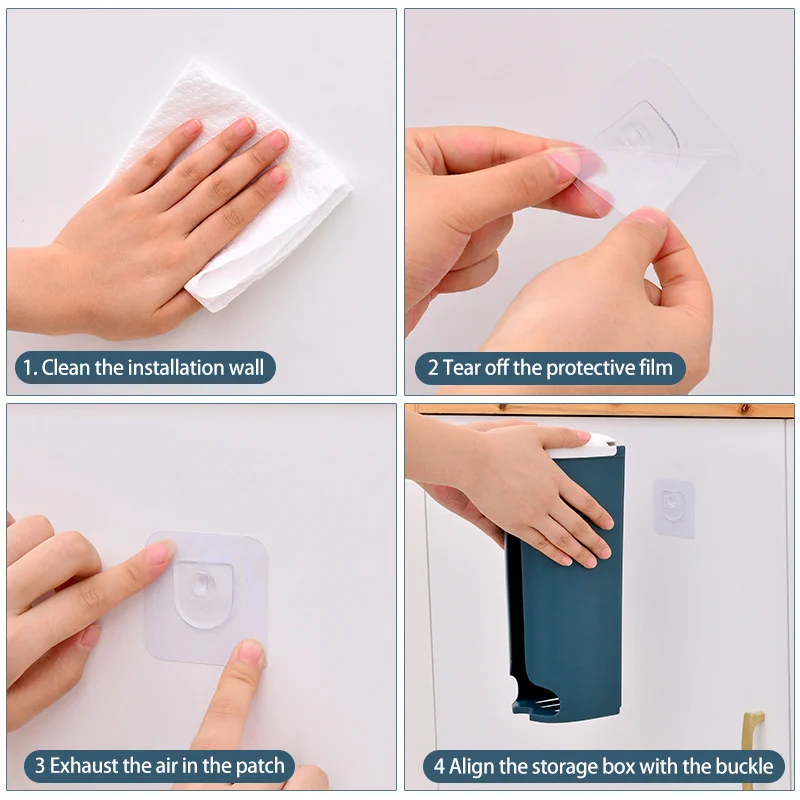 1. Clean the installation wall

2 Tear off the protective film

3 Exhaust the air in the patch

4 Align the storage box with the buckle