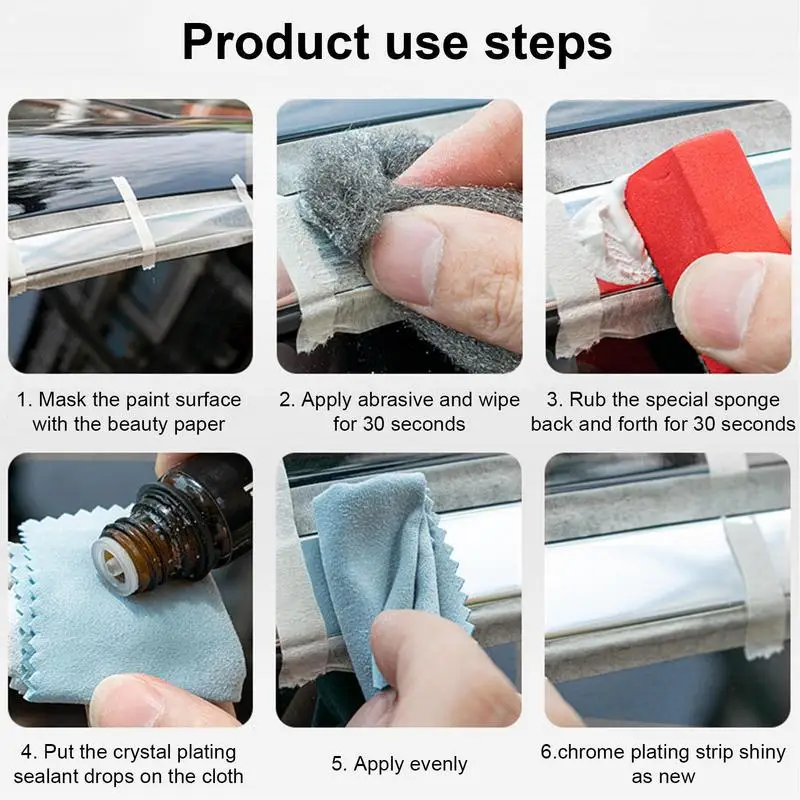 Product use steps

1. Mask the paint surface with the beauty paper

2. Apply abrasive and wipe for 30 seconds

3. Rub the special sponge back and forth for 30 seconds

4. Put the crystal plating sealant drops on the cloth

5. Apply evenly

6.chrome plating strip shiny as new