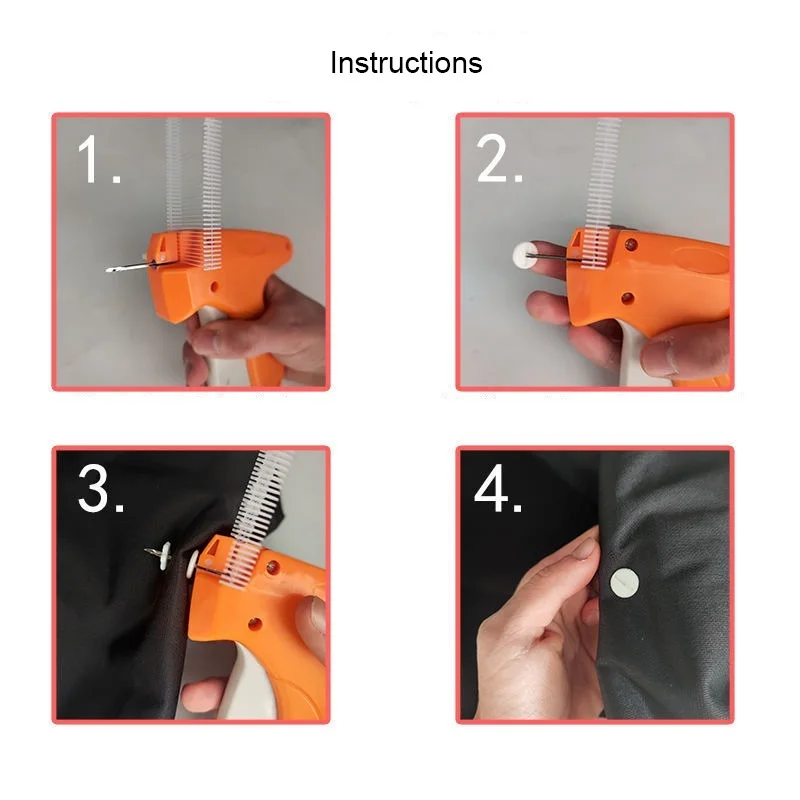 Instructions

1.

2.

3.

4.