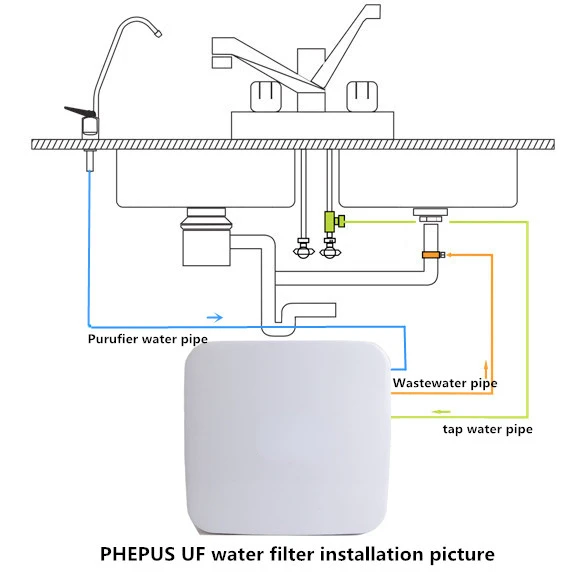 Purufier water pipe

Wastewater pipe

tap water pipe

PHEPUS UF water filter installation picture