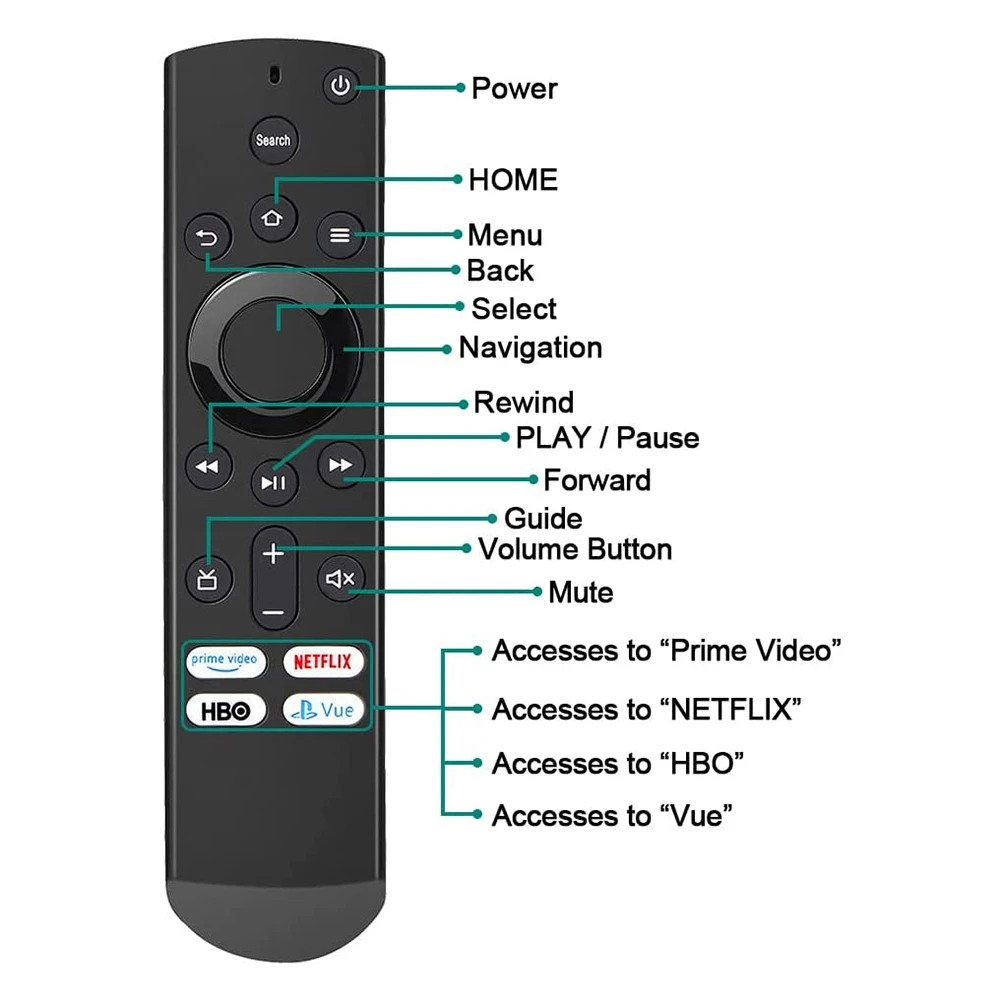 Search

prime video
NETFLIX
HBO
Vue

Power
HOME
Menu
Back
Select
Navigation
Rewind
PLAY / Pause
Forward
Guide
Volume Button
Mute
Accesses to “Prime Video”
Accesses to “NETFLIX”
Accesses to “HBO”
Accesses to “Vue”