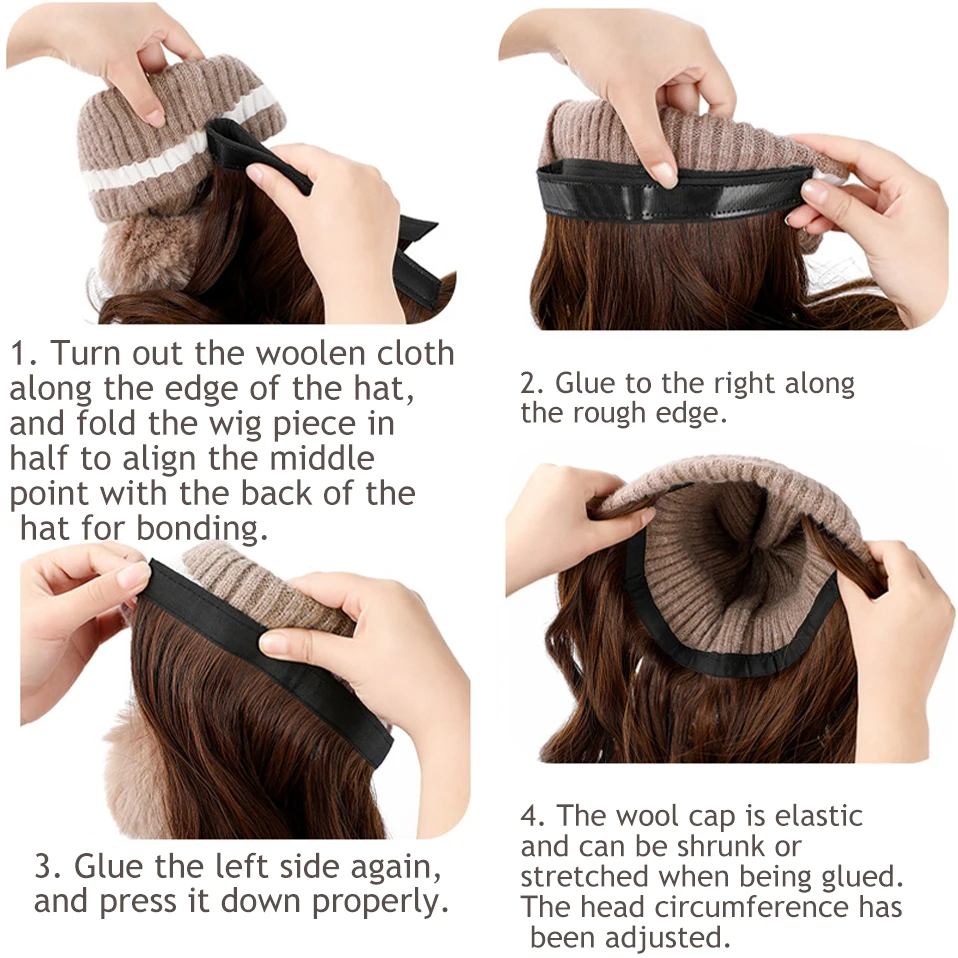 1. Turn out the woolen cloth along the edge of the hat, and fold the wig piece in half to align the middle point with the back of the hat for bonding.

2. Glue to the right along the rough edge.

3. Glue the left side again, and press it down properly.

4. The wool cap is elastic and can be shrunk or stretched when being glued. The head circumference has been adjusted.