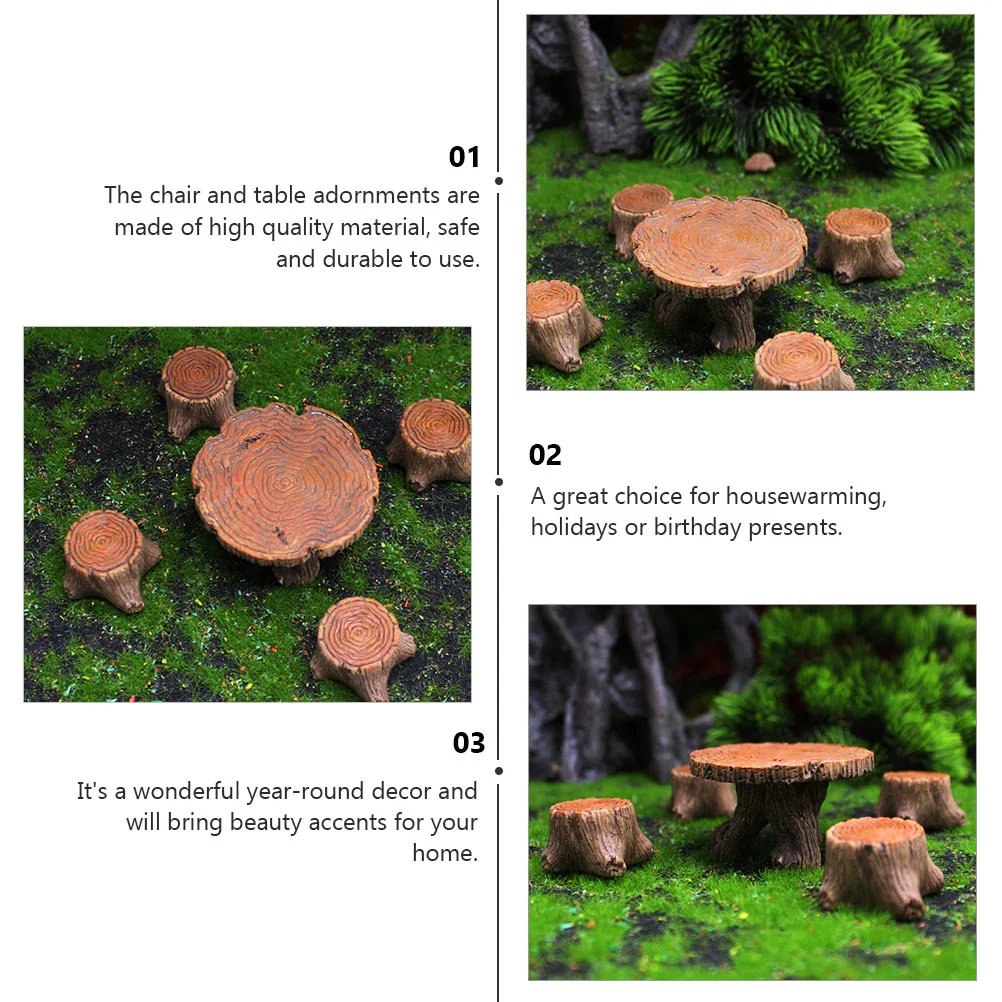 01

The chair and table adornments are made of high quality material, safe and durable to use.

02

A great choice for housewarming, holidays or birthday presents.

03

It's a wonderful year-round decor and will bring beauty accents for your home.