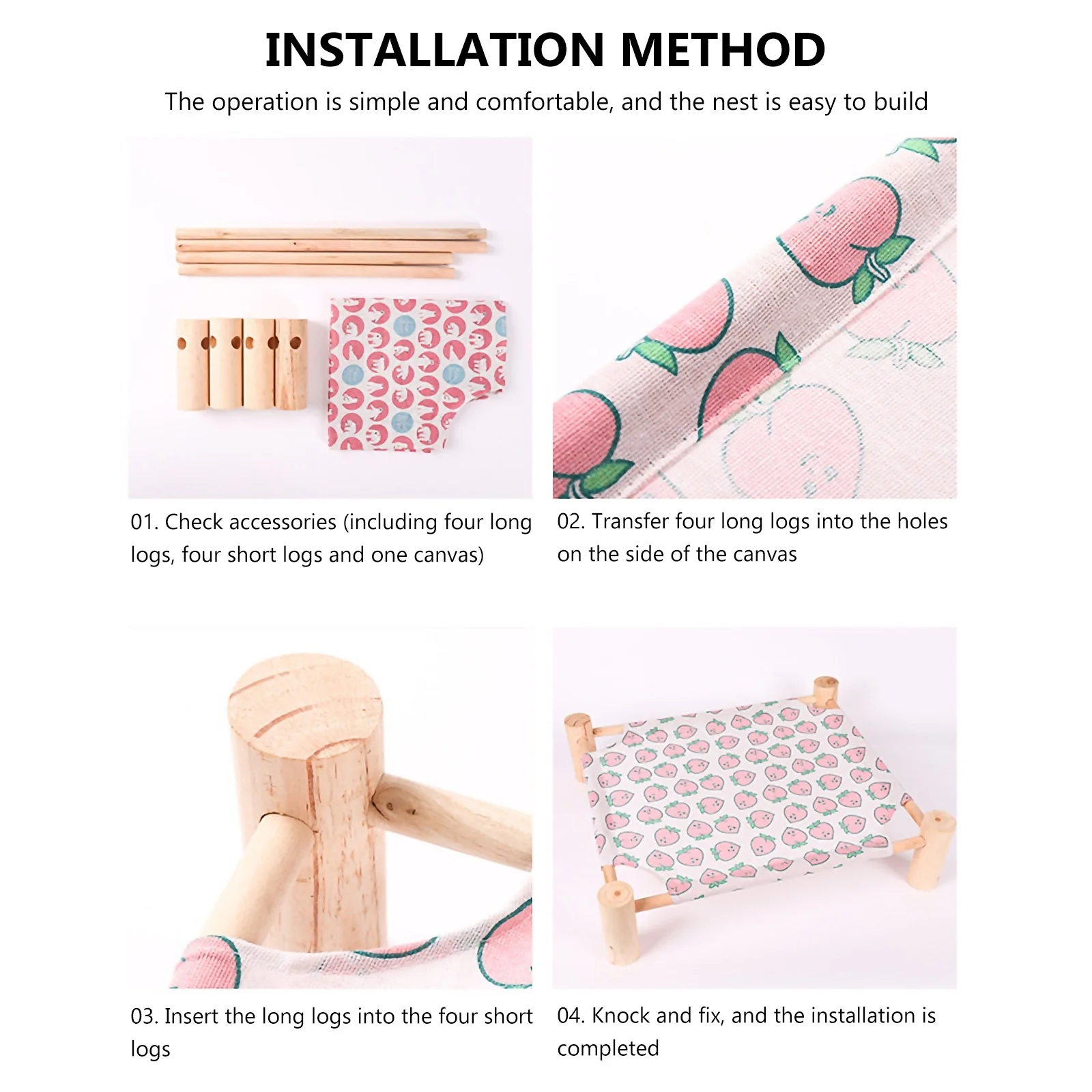 INSTALLATION METHOD

The operation is simple and comfortable, and the nest is easy to build

01. Check accessories (including four long logs, four short logs and one canvas)

02. Transfer four long logs into the holes on the side of the canvas

03. Insert the long logs into the four short logs

04. Knock and fix, and the installation is completed