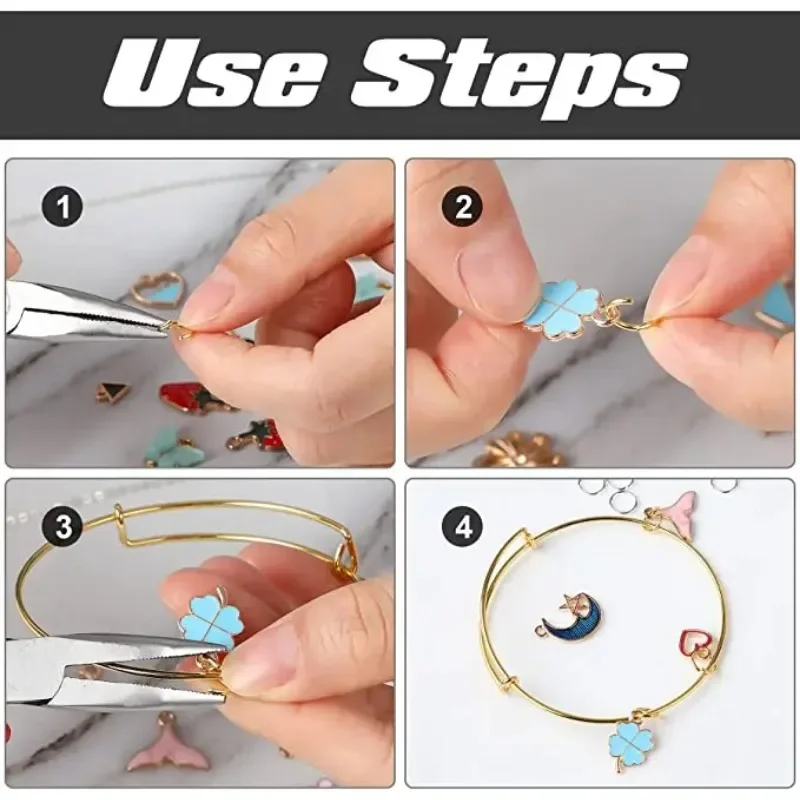 Use Steps

1

2

3

4