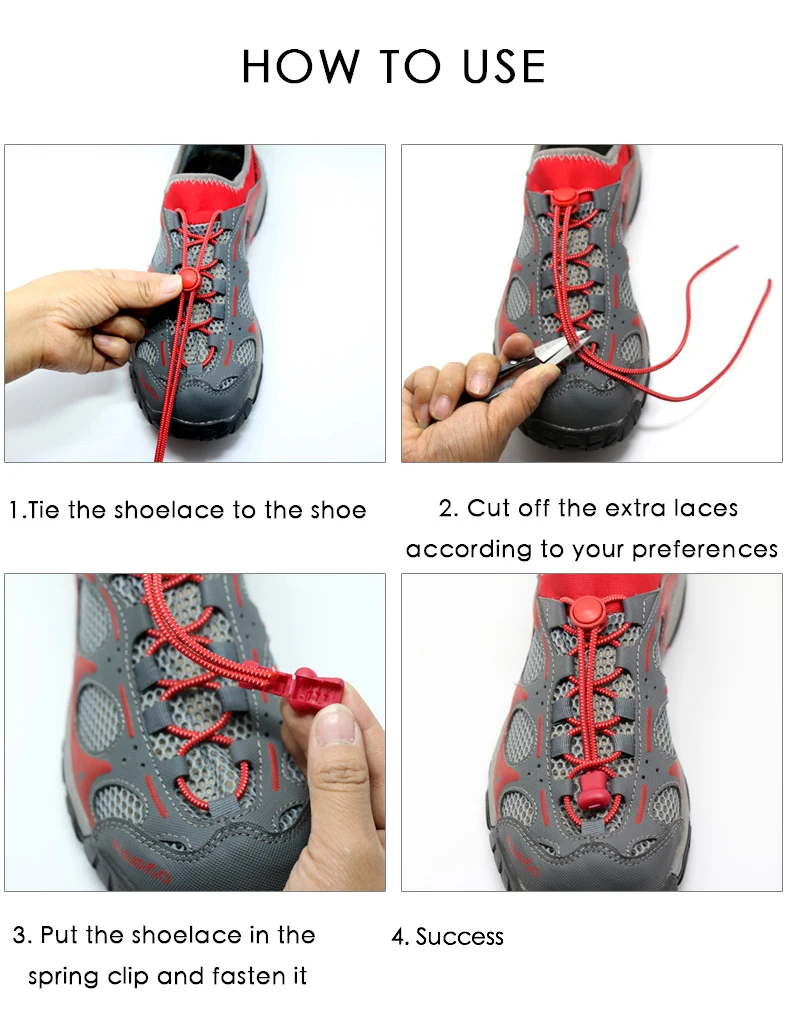 HOW TO USE

1.Tie the shoelace to the shoe

2. Cut off the extra laces according to your preferences

3. Put the shoelace in the spring clip and fasten it

4. Success