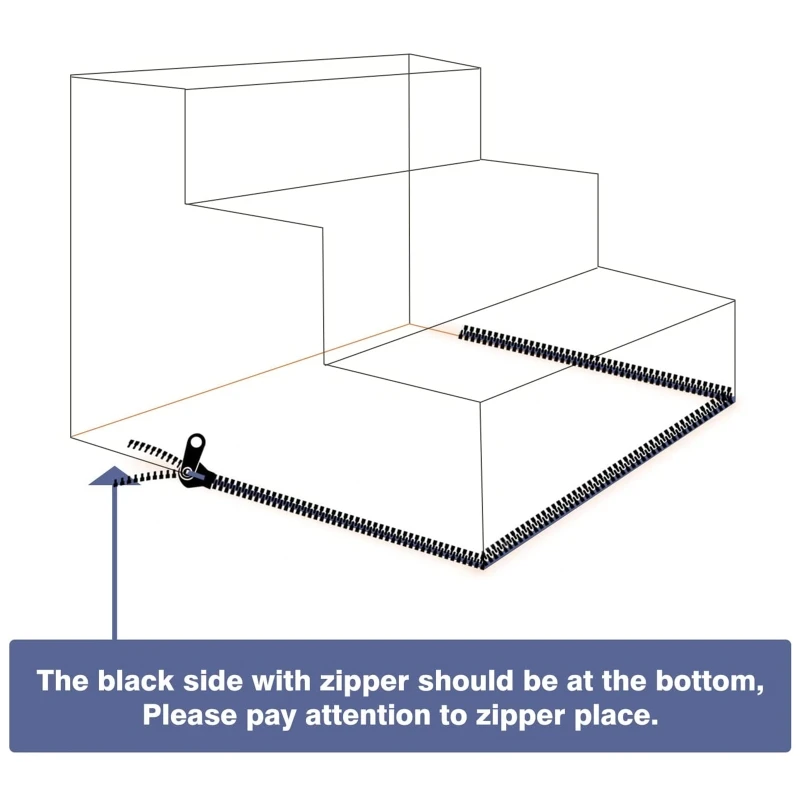 The black side with zipper should be at the bottom,
Please pay attention to zipper place.