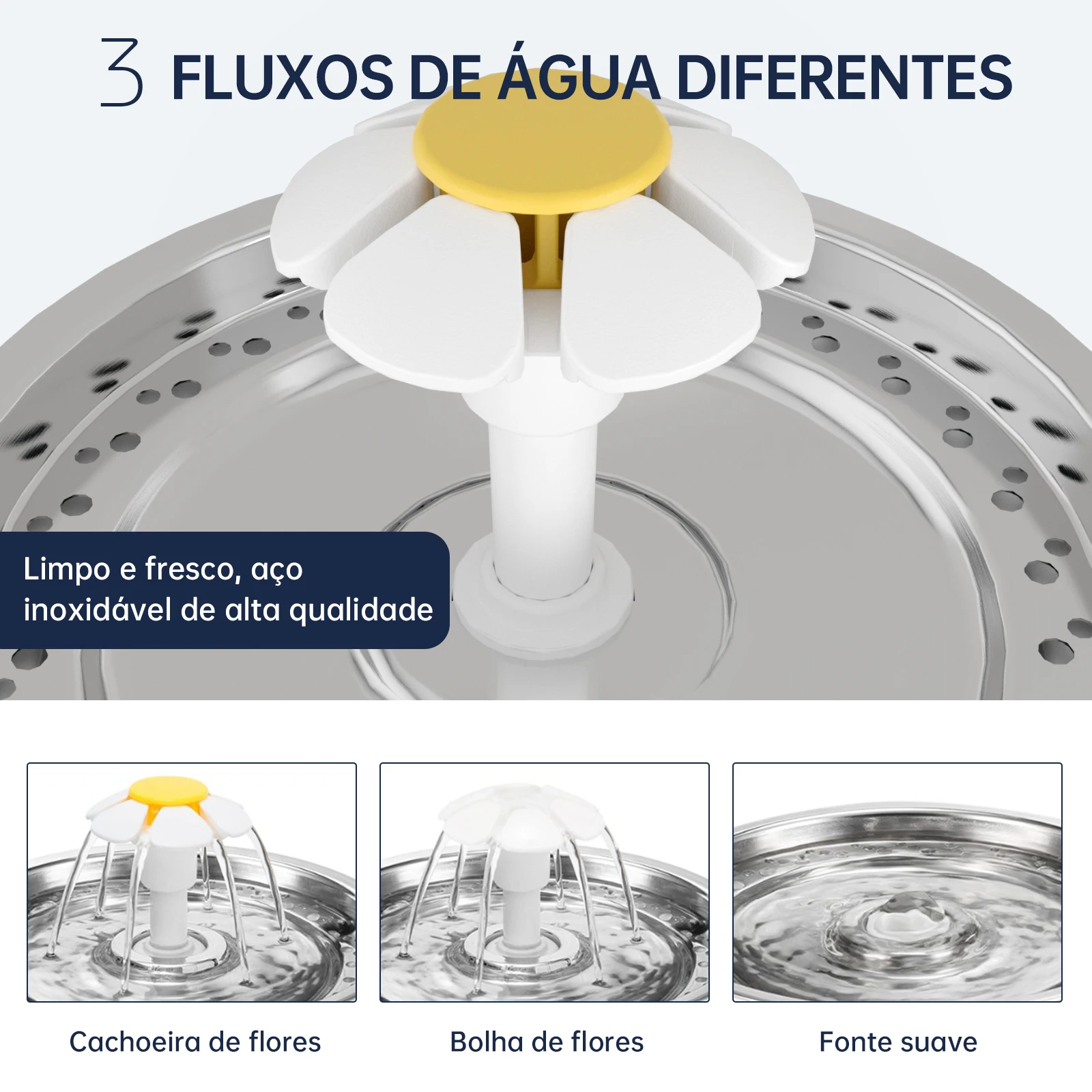 3 FLUXOS DE ÁGUA DIFERENTES

Limpo e fresco, aço inoxidável de alta qualidade

Cachoeira de flores

Bolha de flores

Fonte suave