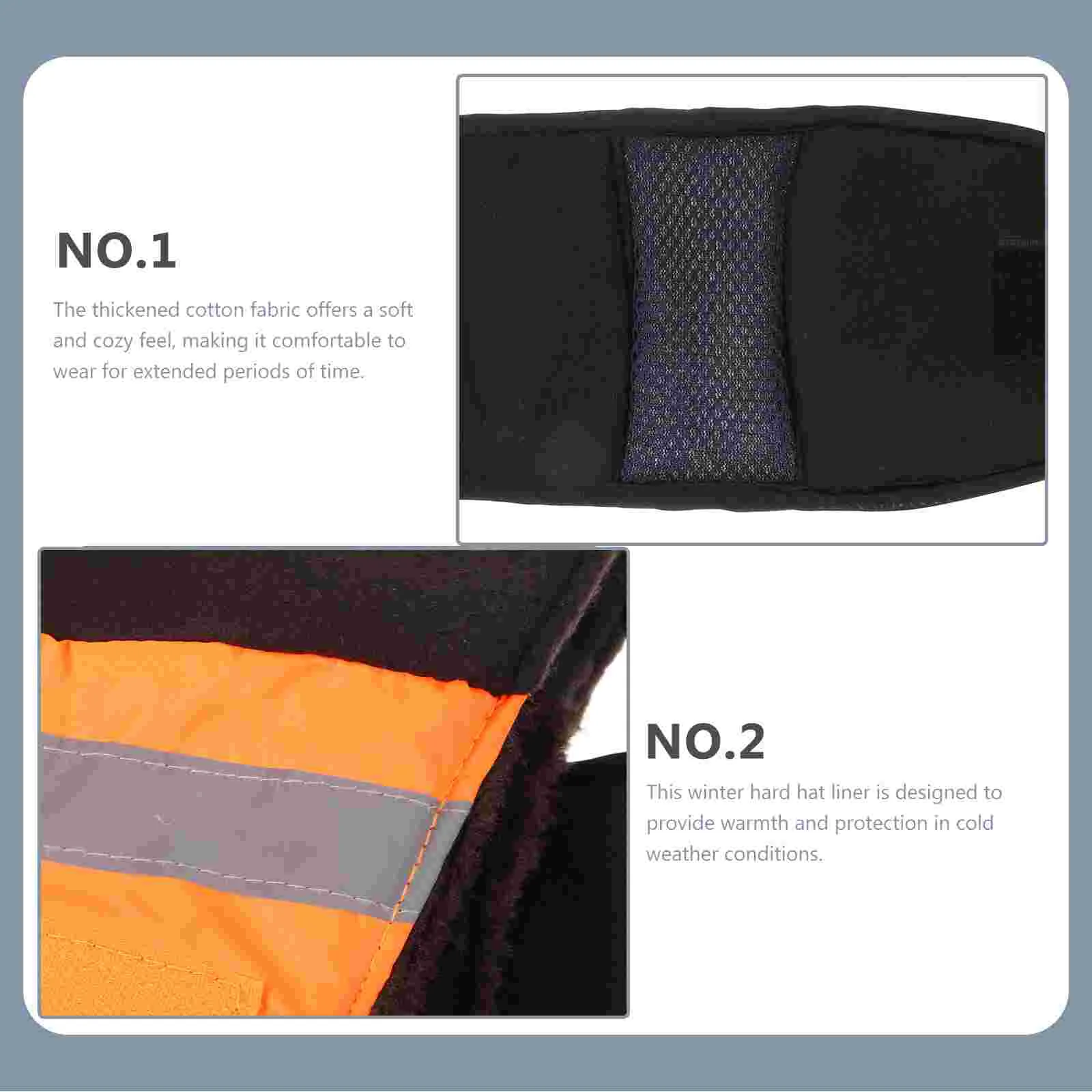 NO.1

The thickened cotton fabric offers a soft and cozy feel, making it comfortable to wear for extended periods of time.

NO.2

This winter hard hat liner is designed to provide warmth and protection in cold weather conditions.