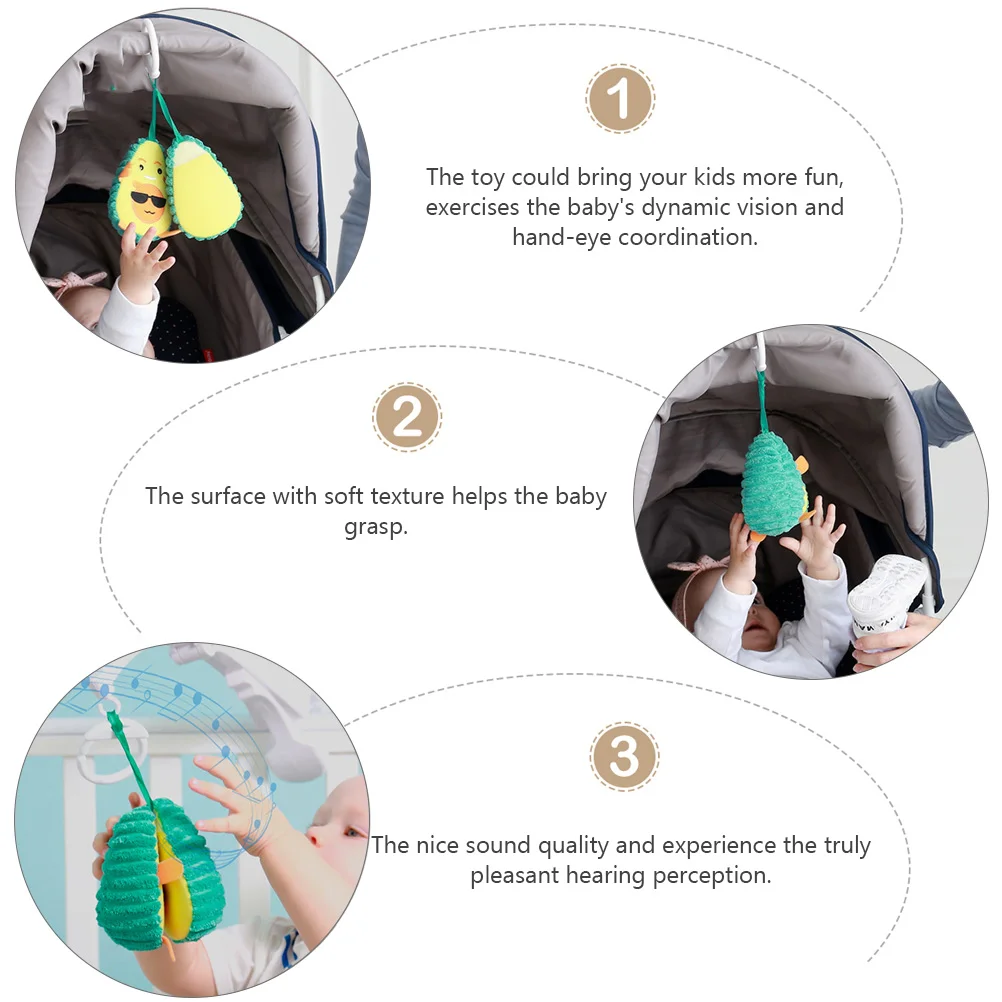 1

The toy could bring your kids more fun, exercises the baby's dynamic vision and hand-eye coordination.

2

The surface with soft texture helps the baby grasp.

3

The nice sound quality and experience the truly pleasant hearing perception.