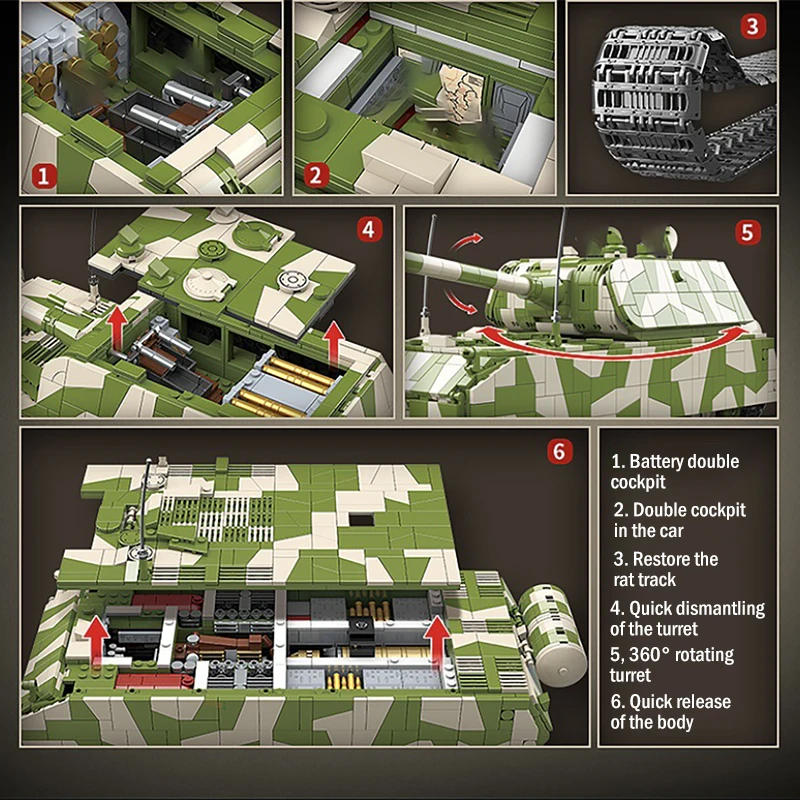 1

2

3

4

5

6

1. Battery double cockpit

2. Double cockpit in the car

3. Restore the rat track

4. Quick dismantling of the turret

5, 360° rotating turret

6. Quick release of the body