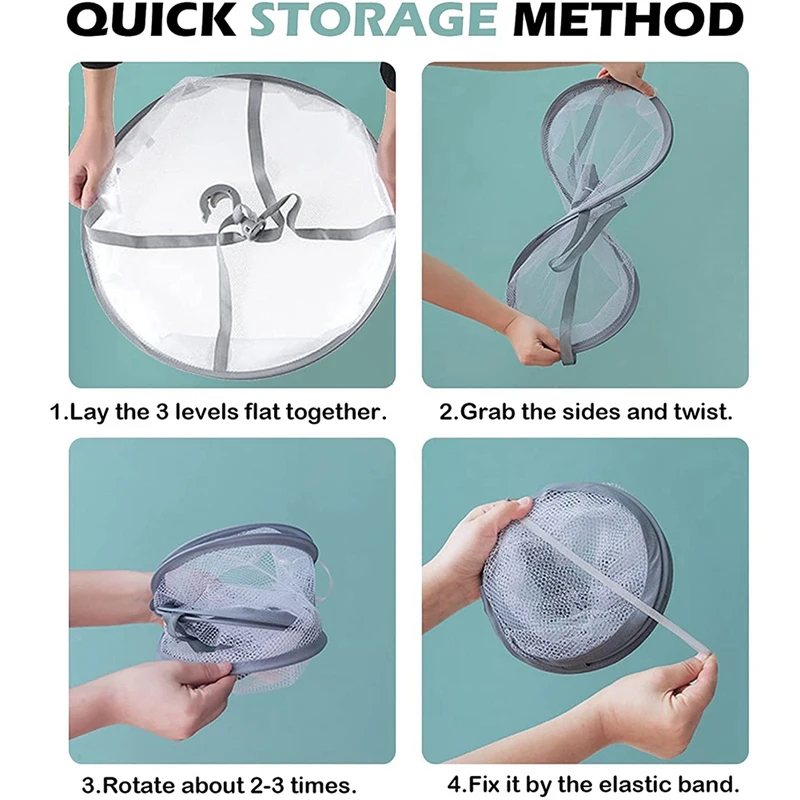 QUICK STORAGE METHOD

1.Lay the 3 levels flat together.

2.Grab the sides and twist.

3.Rotate about 2-3 times.

4.Fix it by the elastic band.