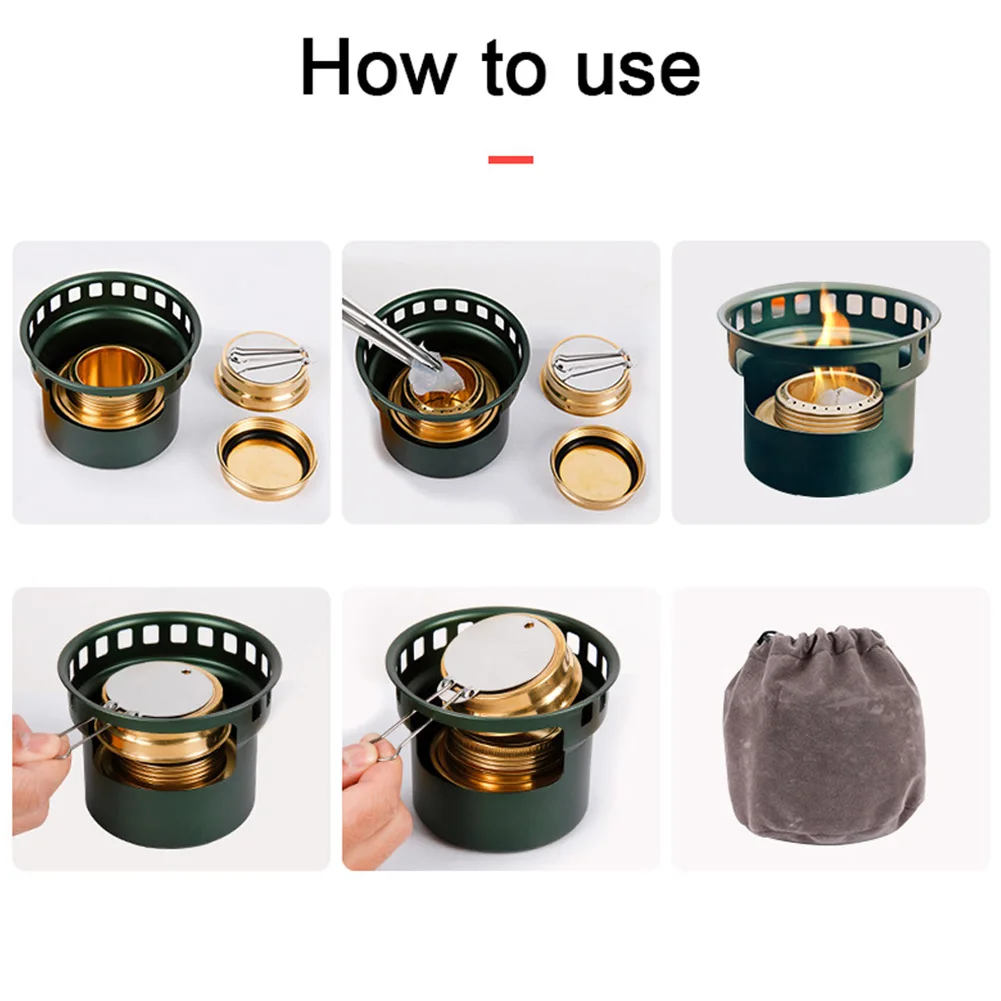 How to use