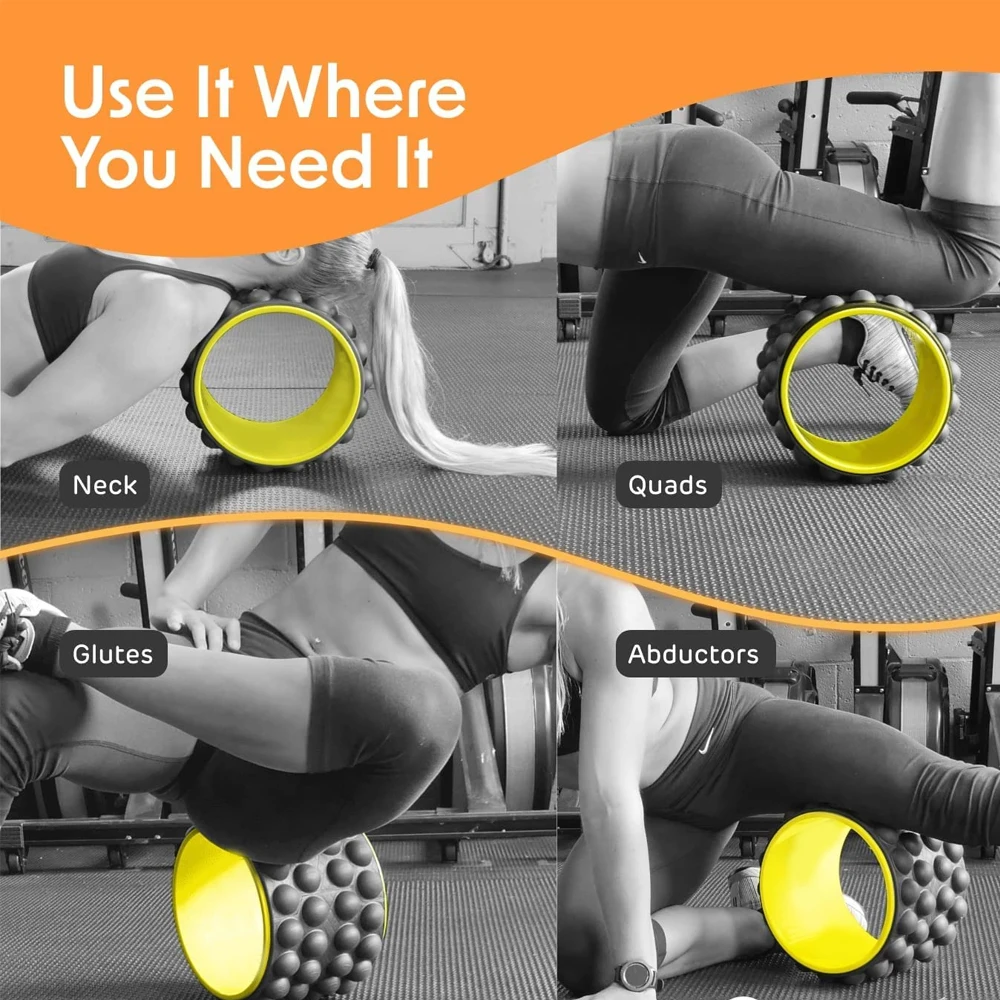 Use It Where You Need It

Neck

Quads

Glutes

Abductors