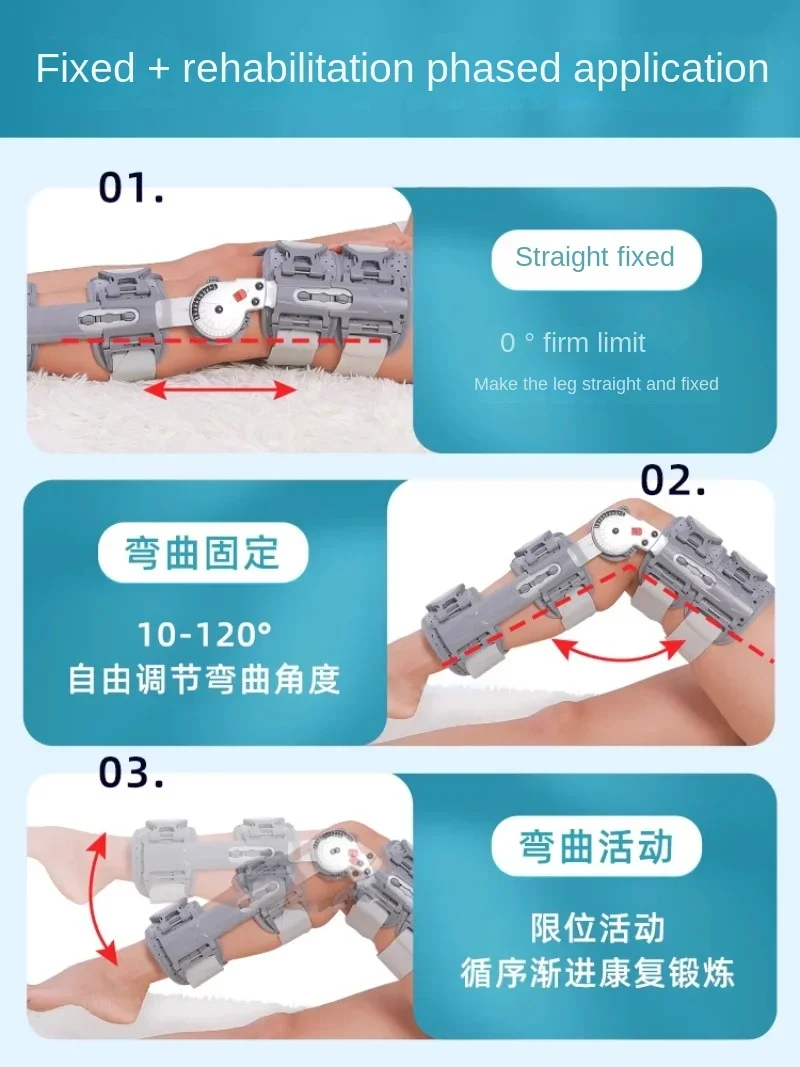 Fixed + rehabilitation phased application

01.

Straight fixed

0 ° firm limit

Make the leg straight and fixed

02.

弯曲固定

10-120°
自由调节弯曲角度

03.

弯曲活动

限位活动
循序渐进康复锻炼