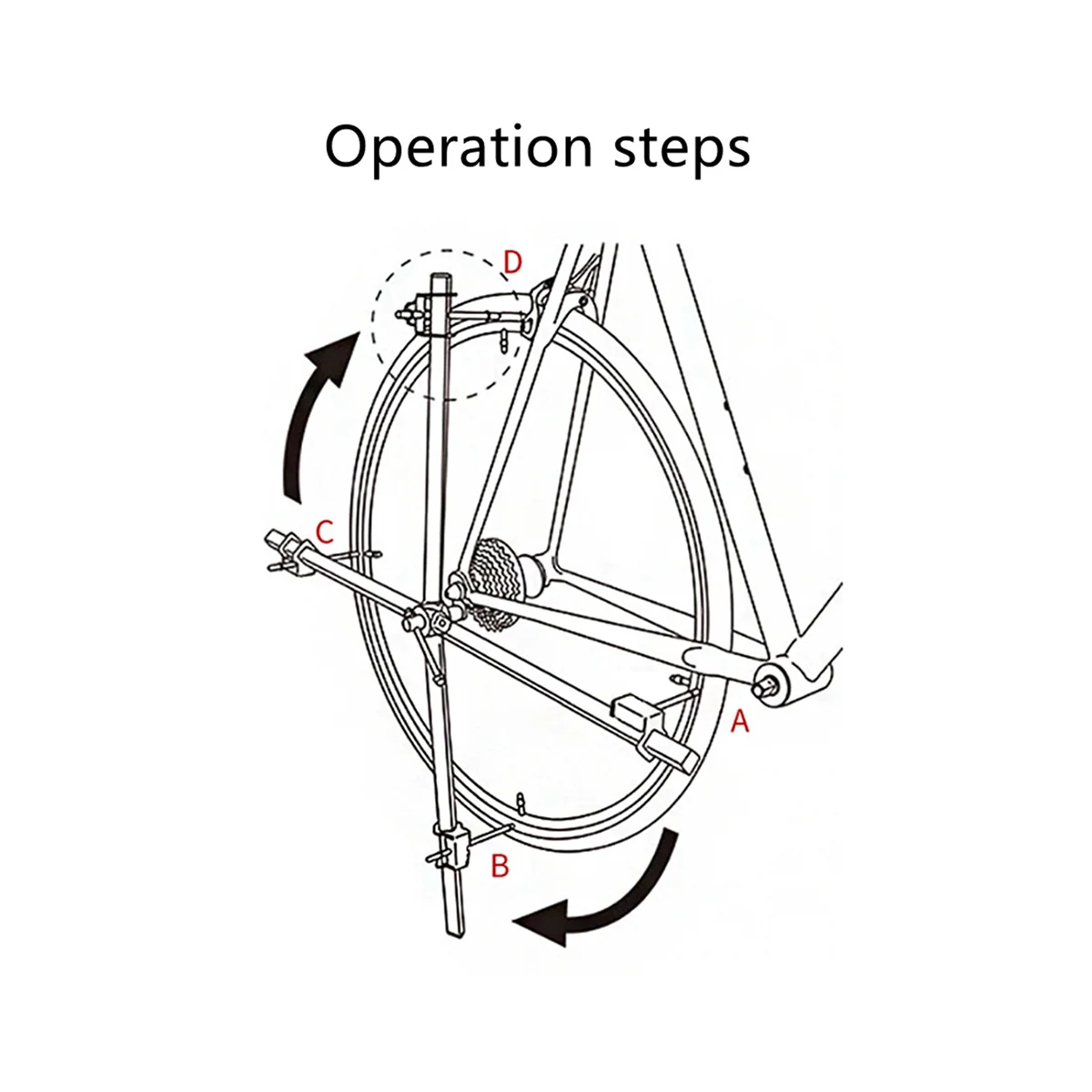 Operation steps

D

C

A

B