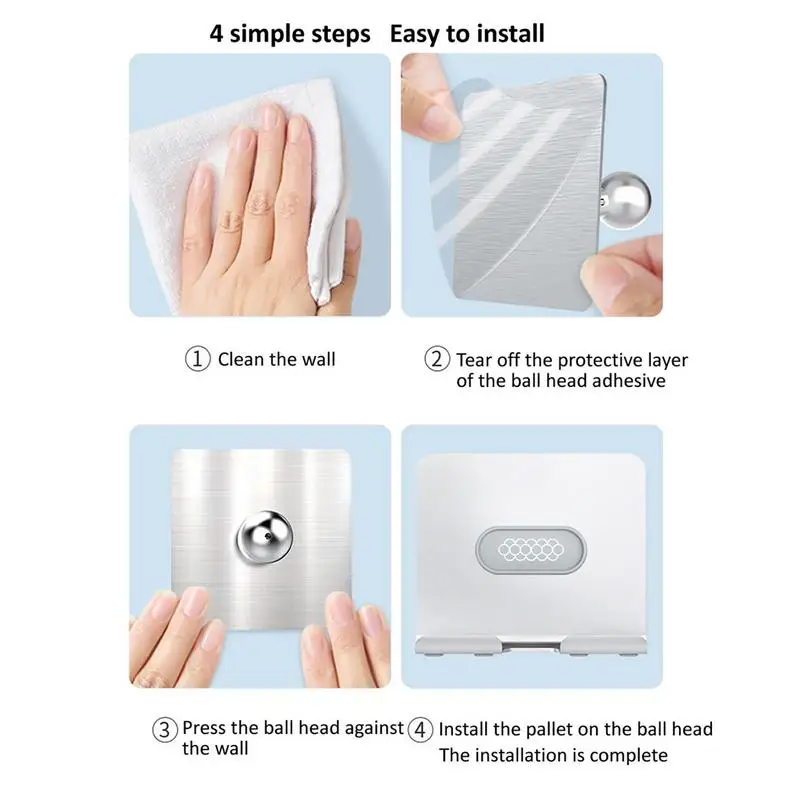 4 simple steps Easy to install

① Clean the wall

② Tear off the protective layer of the ball head adhesive

③ Press the ball head against the wall

④ Install the pallet on the ball head
The installation is complete