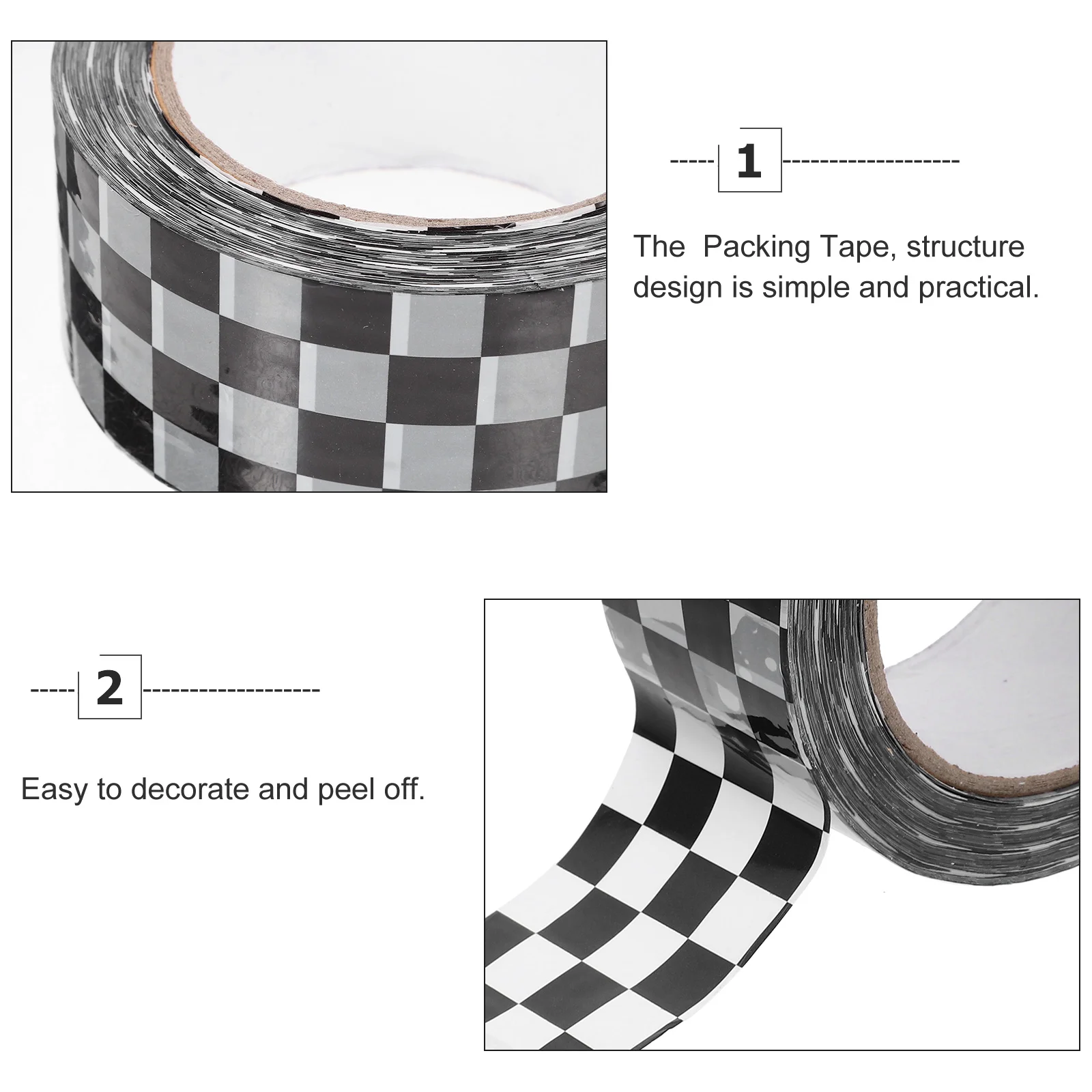 1

The  Packing Tape, structure design is simple and practical.

2

Easy to decorate and peel off.