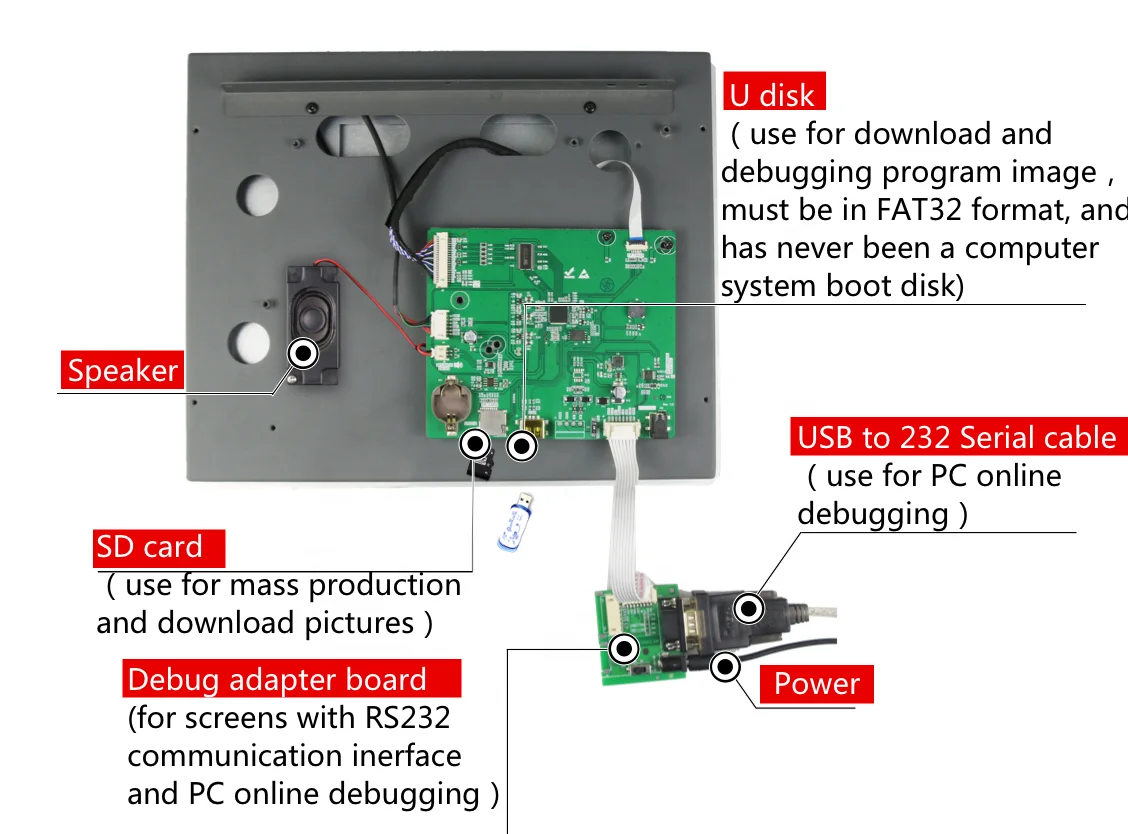 U disk
( use for download and debugging program image , must be in FAT32 format, and has never been a computer system boot disk)

Speaker

USB to 232 Serial cable
( use for PC online debugging )

SD card
( use for mass production and download pictures )

Debug adapter board
(for screens with RS232 communication inerface and PC online debugging )

Power