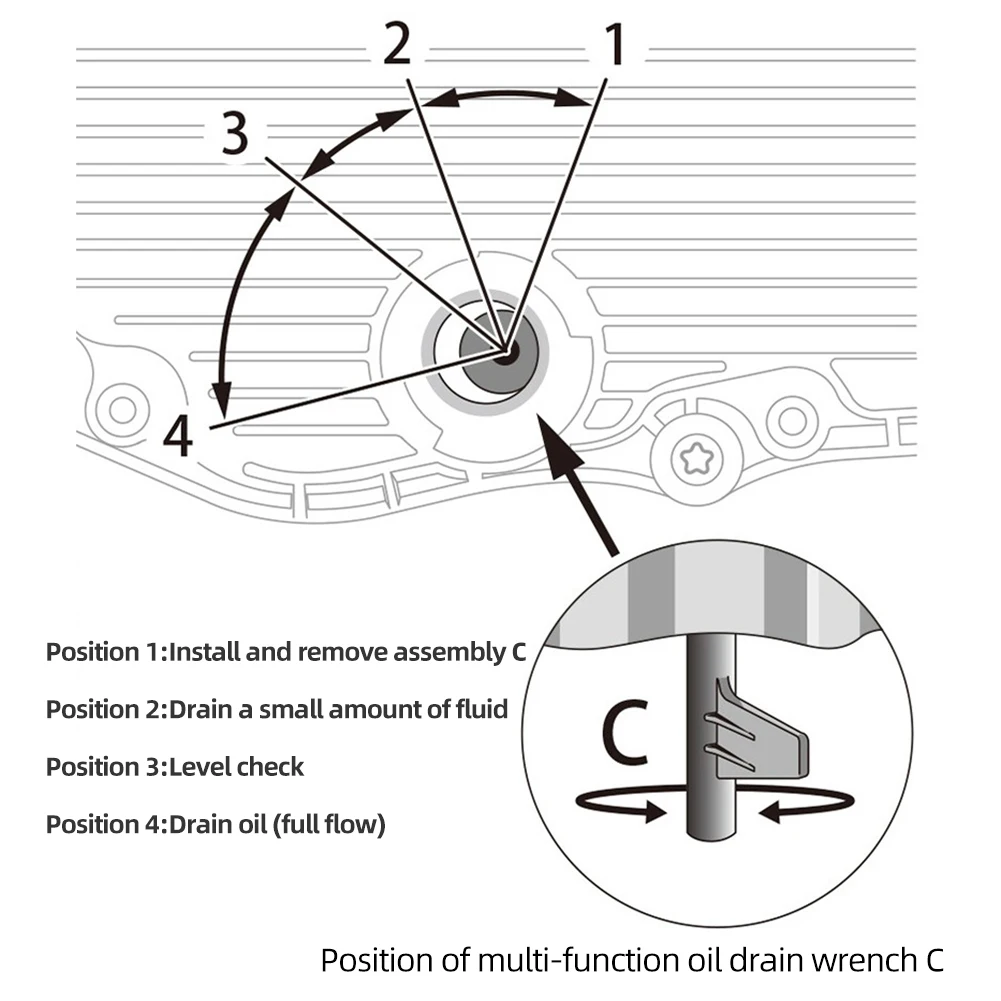 2
1
3
4

Position 1:Install and remove assembly C

Position 2:Drain a small amount of fluid

Position 3:Level check

Position 4:Drain oil (full flow)

C

Position of multi-function oil drain wrench C