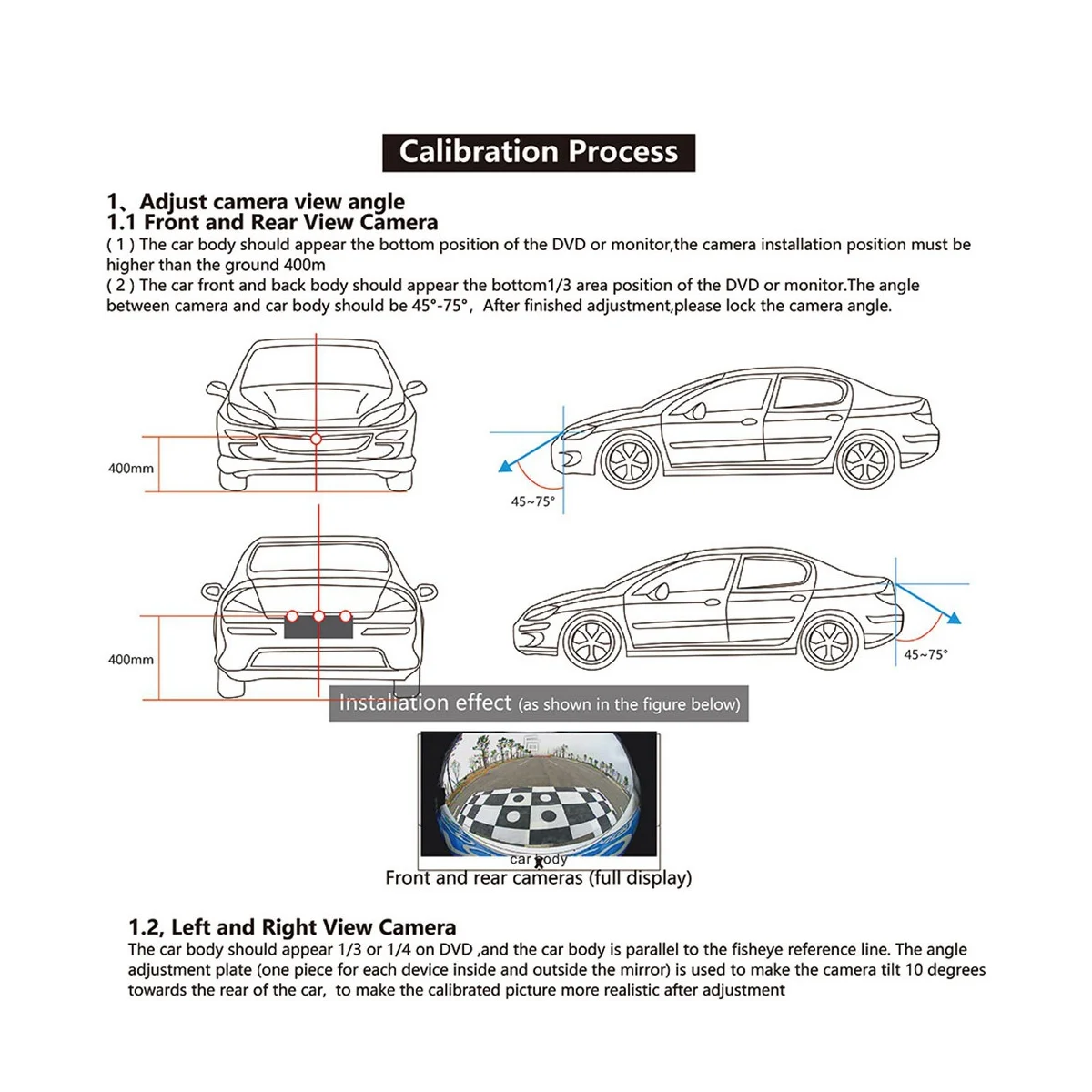 Calibration Process

1、Adjust camera view angle
1.1 Front and Rear View Camera
( 1 ) The car body should appear the bottom position of the DVD or monitor,the camera installation position must be higher than the ground 400m
( 2 ) The car front and back body should appear the bottom1/3 area position of the DVD or monitor.The angle between camera and car body should be 45°-75°, After finished adjustment,please lock the camera angle.

400mm

45~75°

400mm

45~75°

Installation effect (as shown in the figure below)

car body
Front and rear cameras (full display)

1.2, Left and Right View Camera
The car body should appear 1/3 or 1/4 on DVD ,and the car body is parallel to the fisheye reference line. The angle adjustment plate (one piece for each device inside and outside the mirror) is used to make the camera tilt 10 degrees towards the rear of the car, to make the calibrated picture more realistic after adjustment