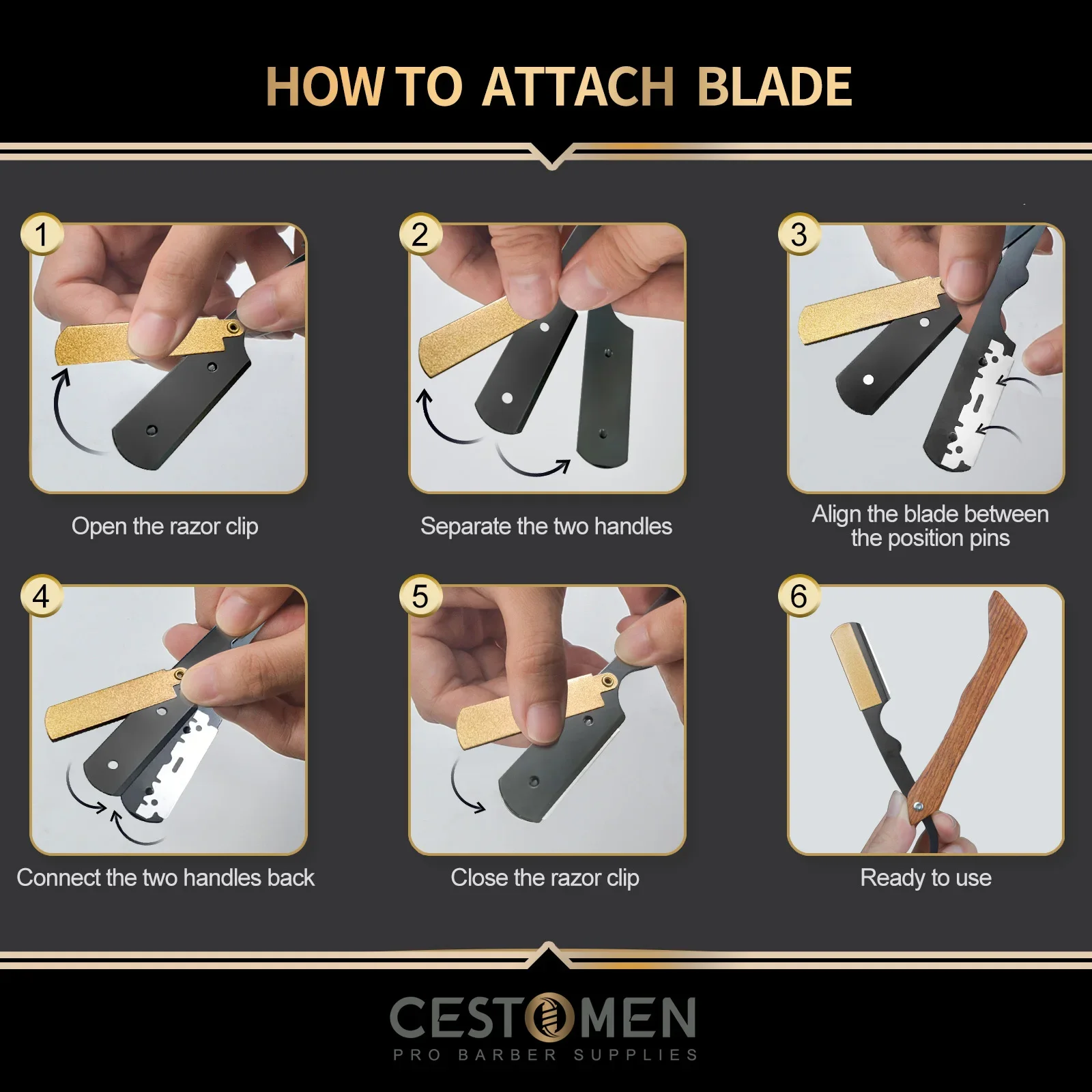 HOW TO ATTACH BLADE

1

Open the razor clip

2

Separate the two handles

3

Align the blade between the position pins

4

Connect the two handles back

5

Close the razor clip

6

Ready to use

CESTOMEN
PRO BARBER SUPPLIES