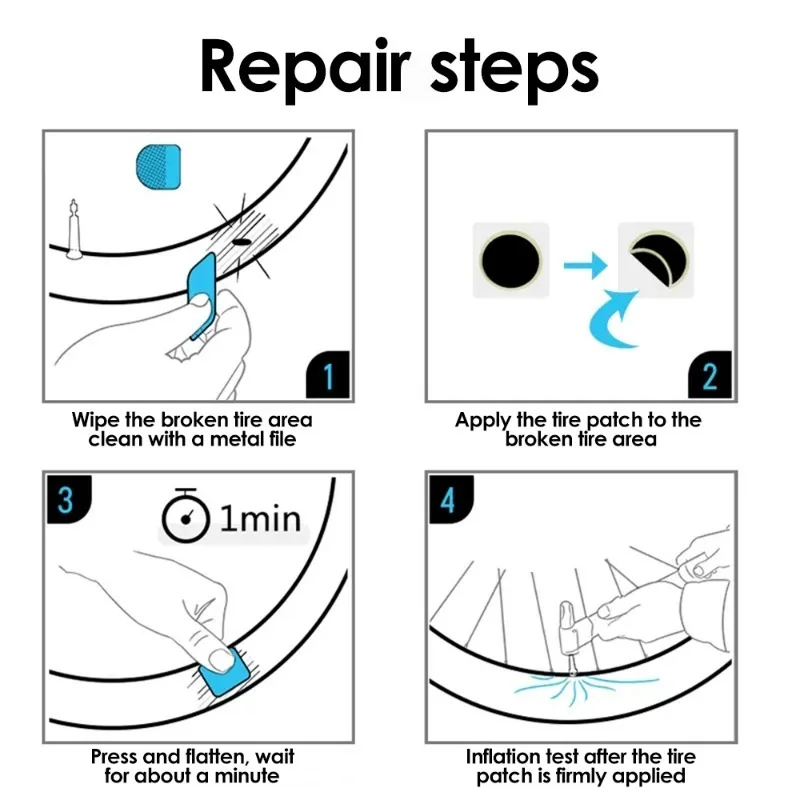 Repair steps

1

Wipe the broken tire area clean with a metal file

2

Apply the tire patch to the broken tire area

3

1min

Press and flatten, wait for about a minute

4

Inflation test after the tire patch is firmly applied