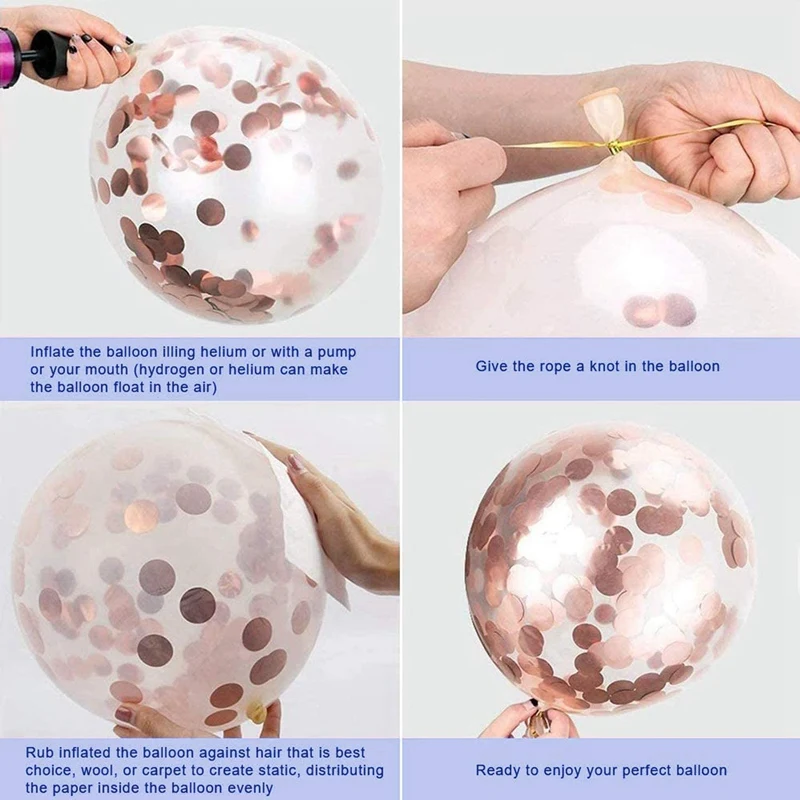 Inflate the balloon illing helium or with a pump or your mouth (hydrogen or helium can make the balloon float in the air)

Give the rope a knot in the balloon

Rub inflated the balloon against hair that is best choice, wool, or carpet to create static, distributing the paper inside the balloon evenly

Ready to enjoy your perfect balloon