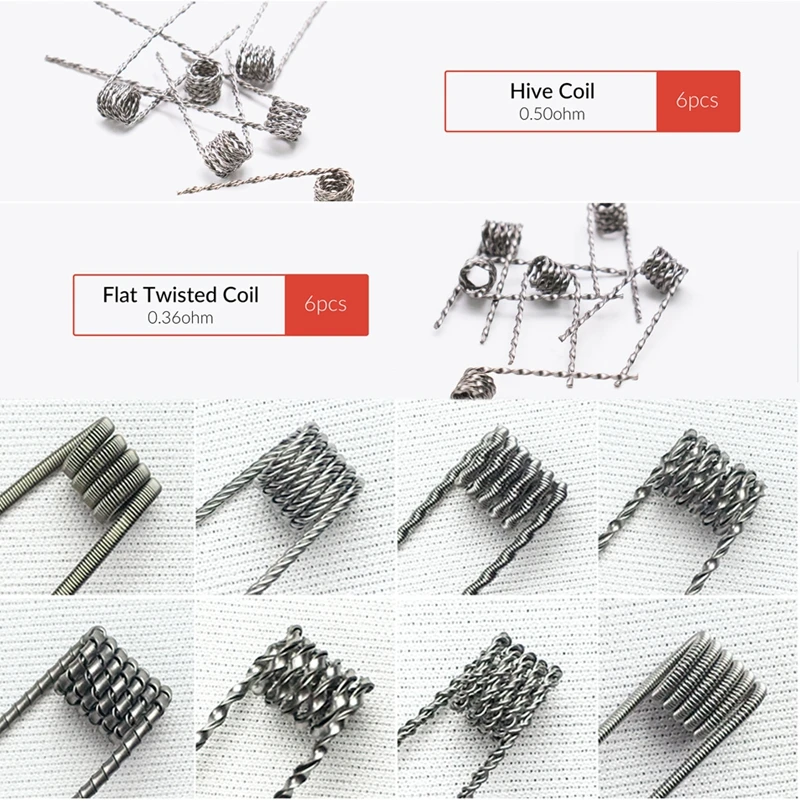 Hive Coil
0.50ohm
6pcs

Flat Twisted Coil
0.36ohm
6pcs