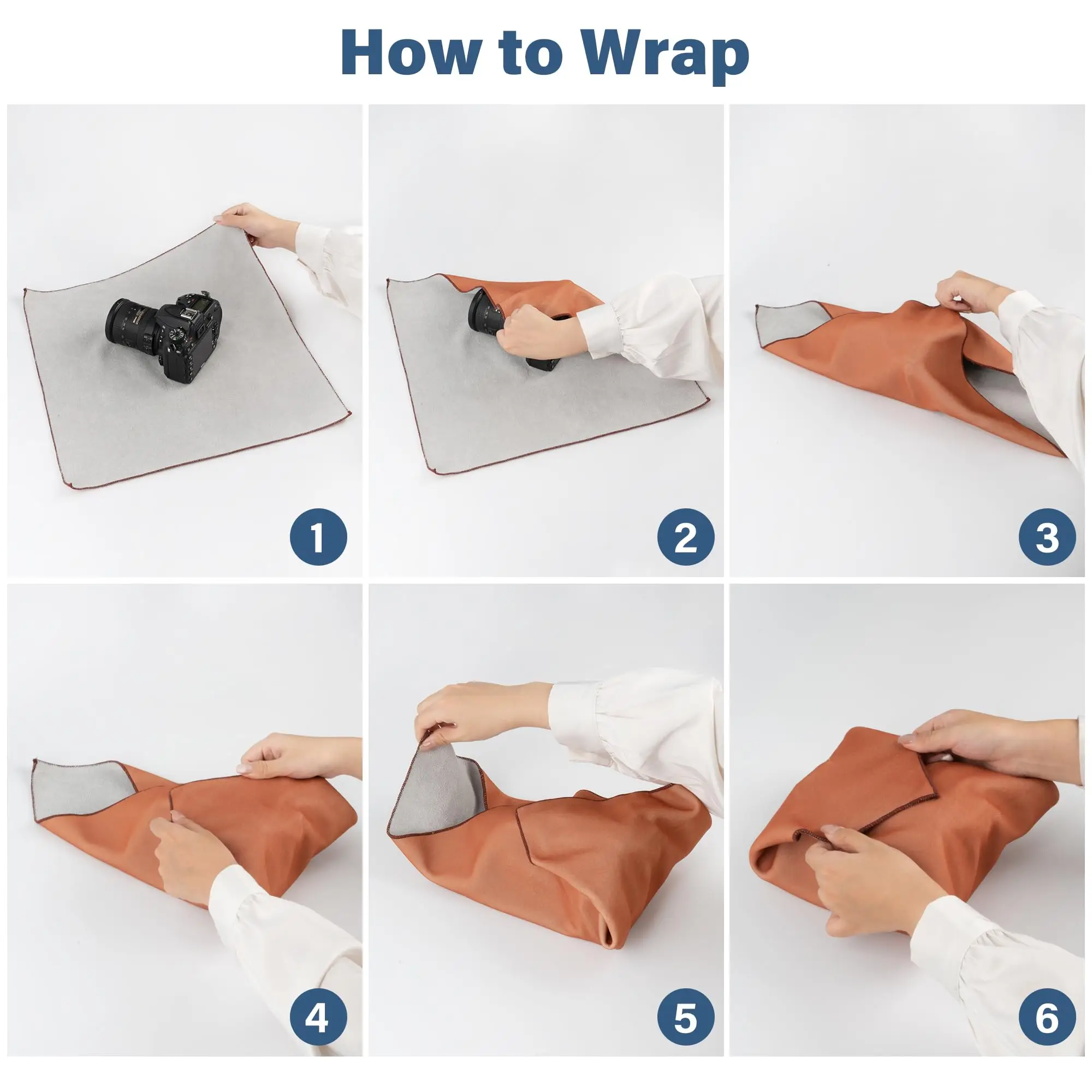 How to Wrap

1

2

3

4

5

6