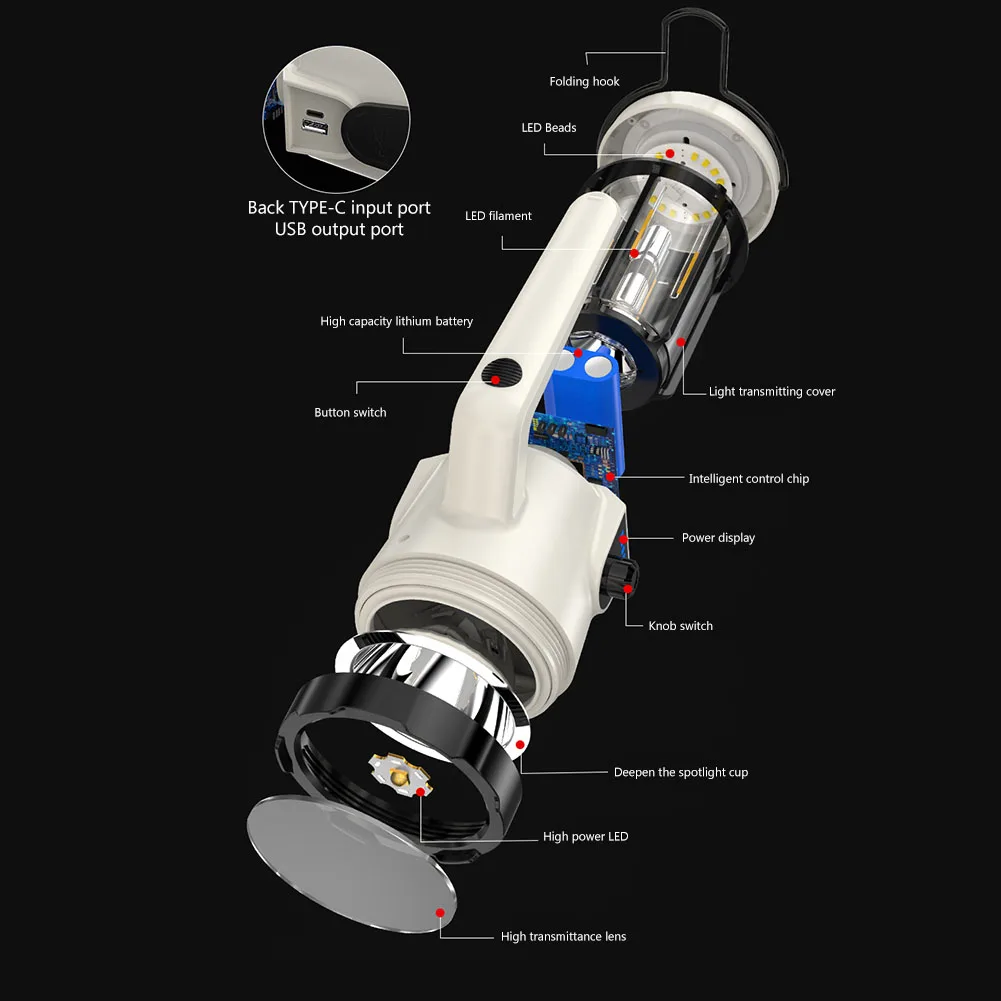 Back TYPE-C input port
USB output port

Folding hook

LED Beads

LED filament

High capacity lithium battery

Button switch

Light transmitting cover

Intelligent control chip

Power display

Knob switch

Deepen the spotlight cup

High power LED

High transmittance lens