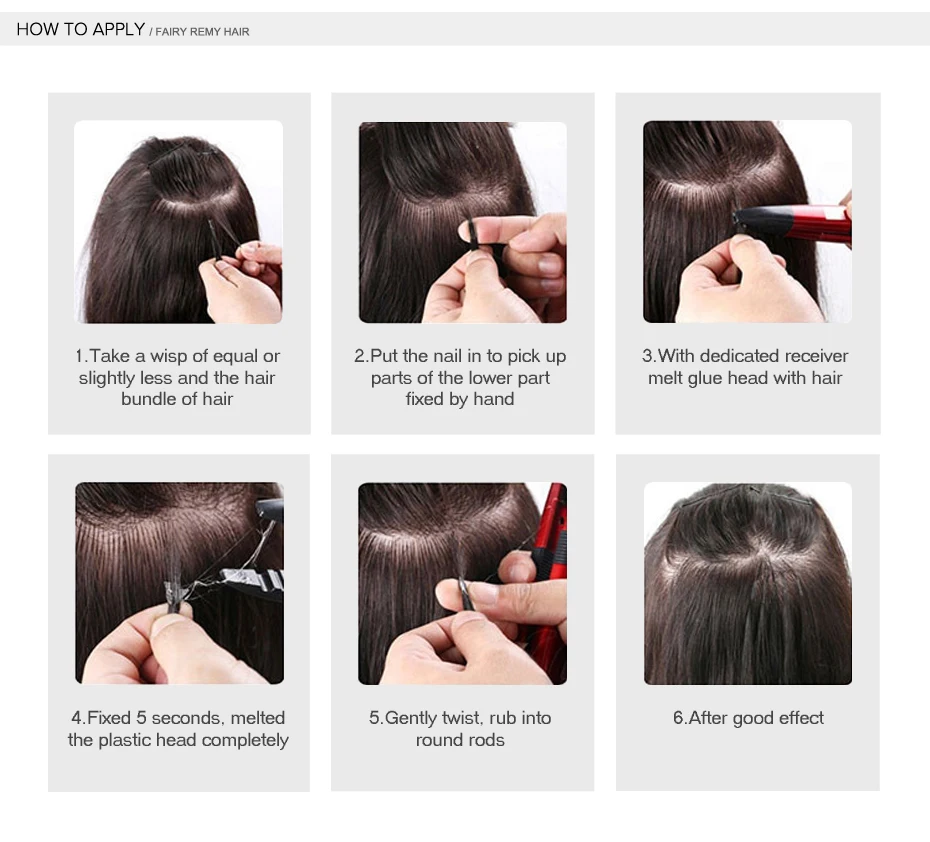 HOW TO APPLY / FAIRY REMY HAIR

1.Take a wisp of equal or slightly less and the hair bundle of hair

2.Put the nail in to pick up parts of the lower part fixed by hand

3.With dedicated receiver melt glue head with hair

4.Fixed 5 seconds, melted the plastic head completely

5.Gently twist, rub into round rods

6.After good effect